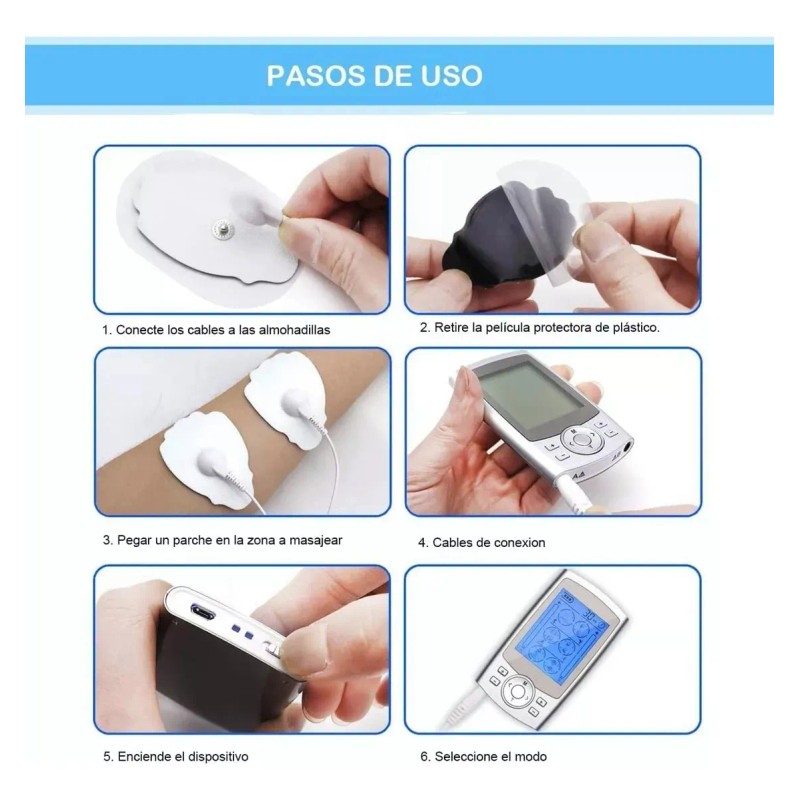 PASOS DE USO

1. Conecte los cables a las almohadillas

2. Retire la película protectora de plástico.

3. Pegar un parche en la zona a masajear

4. Cables de conexion

5. Enciende el dispositivo

6. Seleccione el modo