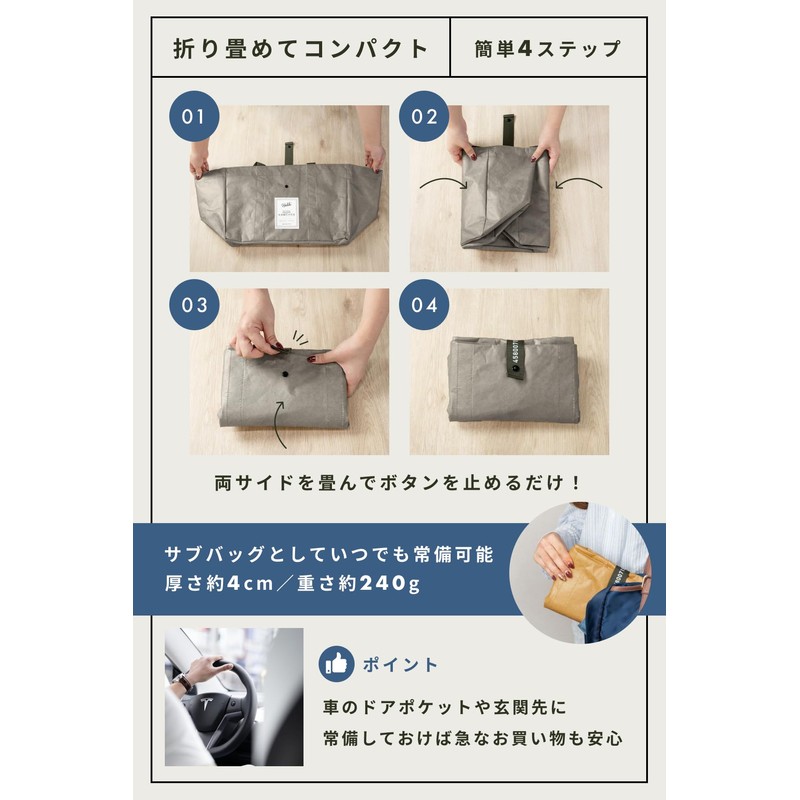 折り畳めてコンパクト

簡単4ステップ

01

02

03

04

両サイドを畳んでボタンを止めるだけ！

サブバッグとしていつでも常備可能
厚さ約4cm／重さ約240g

ポイント

車のドアポケットや玄関先に
常備しておけば急なお買い物も安心