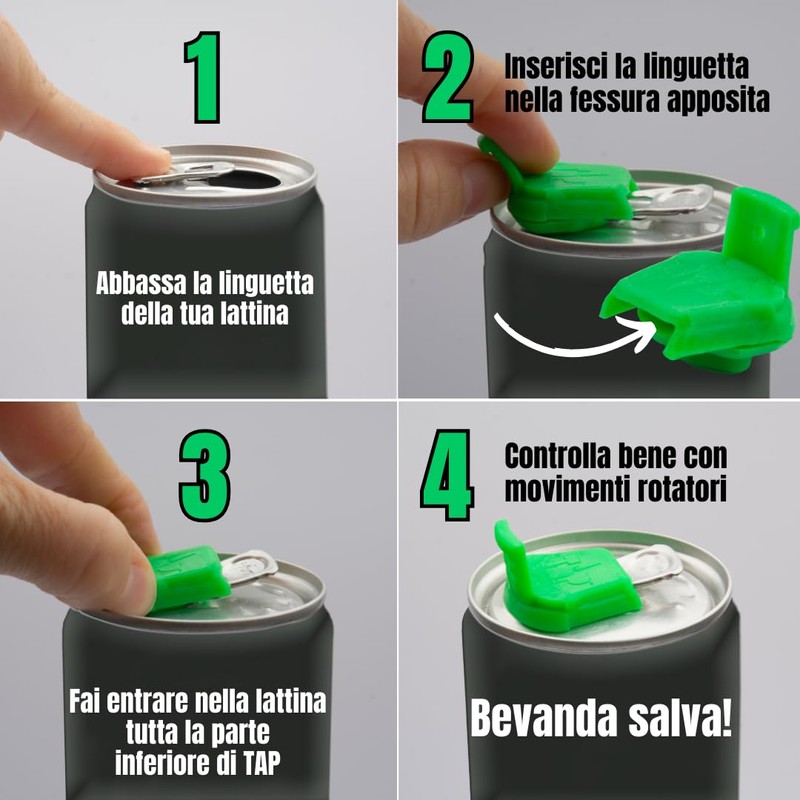 1

Abbassa la linguetta della tua lattina

2

Inserisci la linguetta nella fessura apposita

3

Fai entrare nella lattina tutta la parte inferiore di TAP

4

Controlla bene con movimenti rotatori

Bevanda salva!