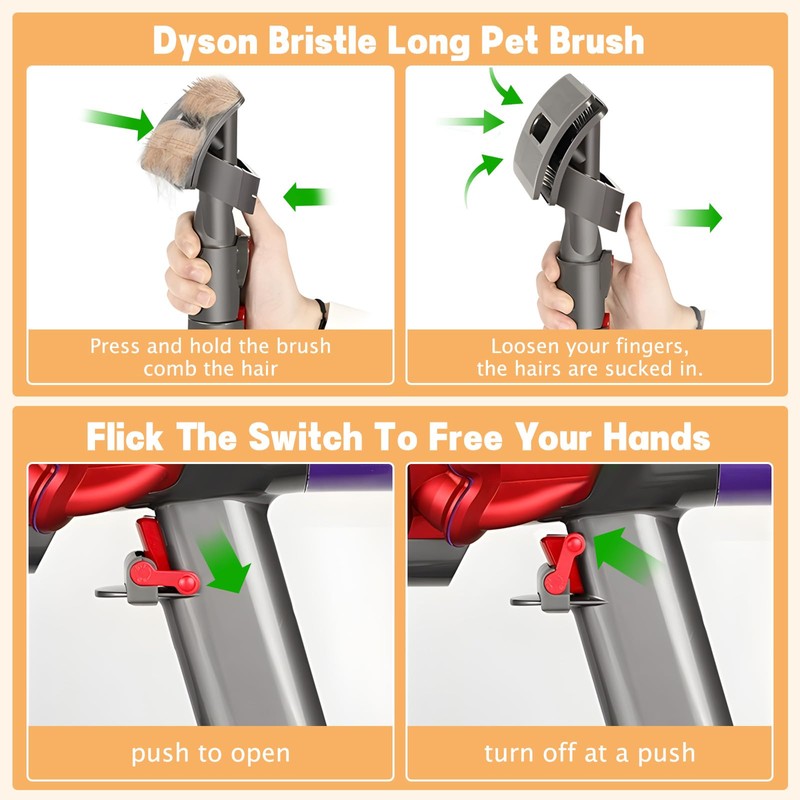 Dyson Bristle Long Pet Brush

Press and hold the brush comb the hair

Loosen your fingers, the hairs are sucked in.

Flick The Switch To Free Your Hands

push to open

turn off at a push