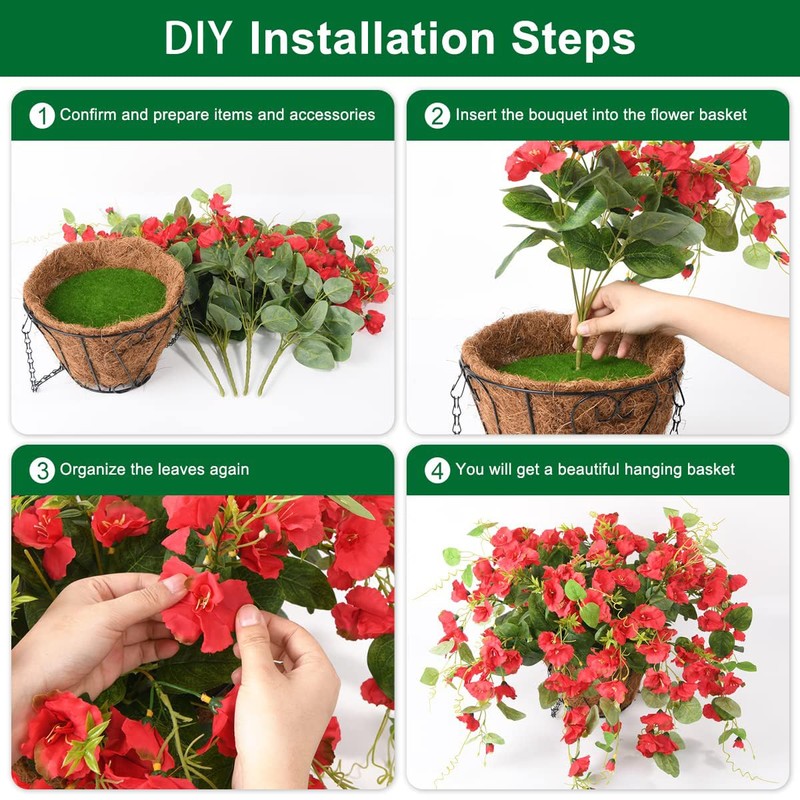 DIY Installation Steps

1 Confirm and prepare items and accessories

2 Insert the bouquet into the flower basket

3 Organize the leaves again

4 You will get a beautiful hanging basket