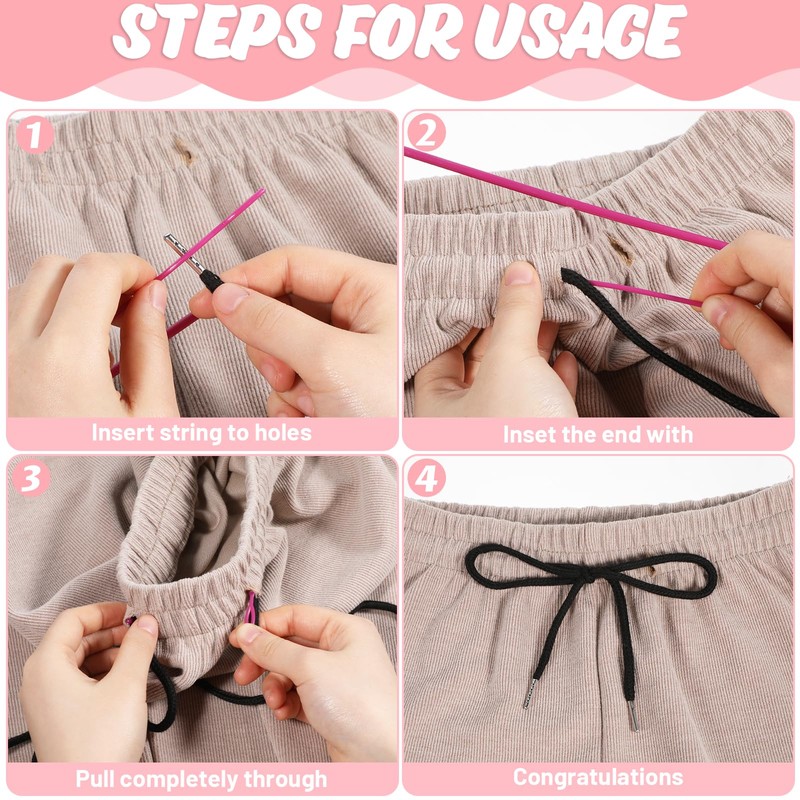 STEPS FOR USAGE

1

Insert string to holes

2

Inset the end with

3

Pull completely through

4

Congratulations