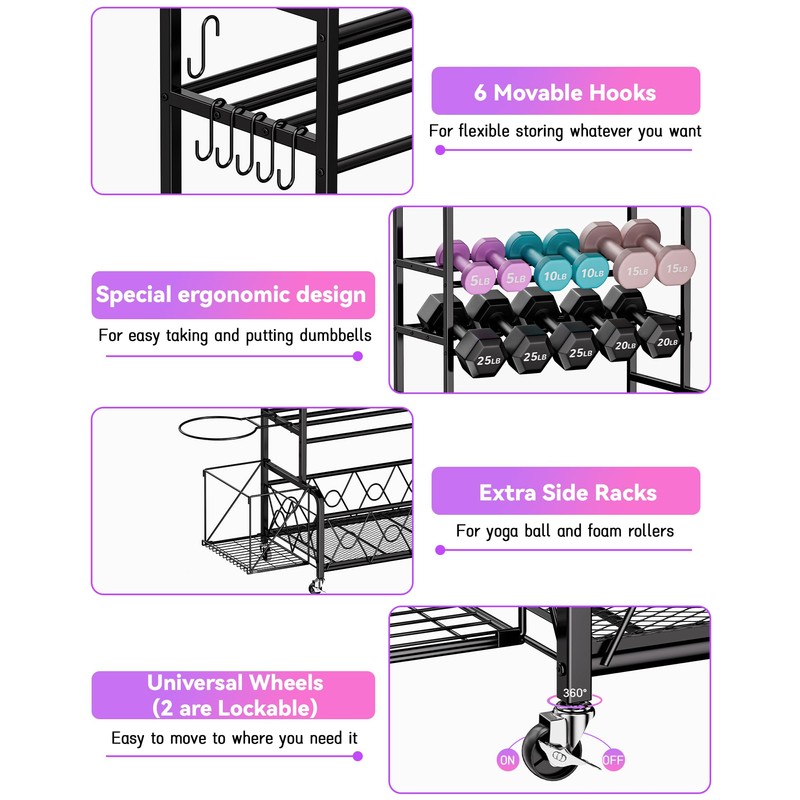 6 Movable Hooks

For flexible storing whatever you want

5LB 5LB 10LB 10LB 15LB 15LB

25LB 25LB 25LB 20LB 20LB

Special ergonomic design

For easy taking and putting dumbbells

Extra Side Racks

For yoga ball and foam rollers

Universal Wheels (2 are Lockable)

Easy to move to where you need it

360°

ON

OFF