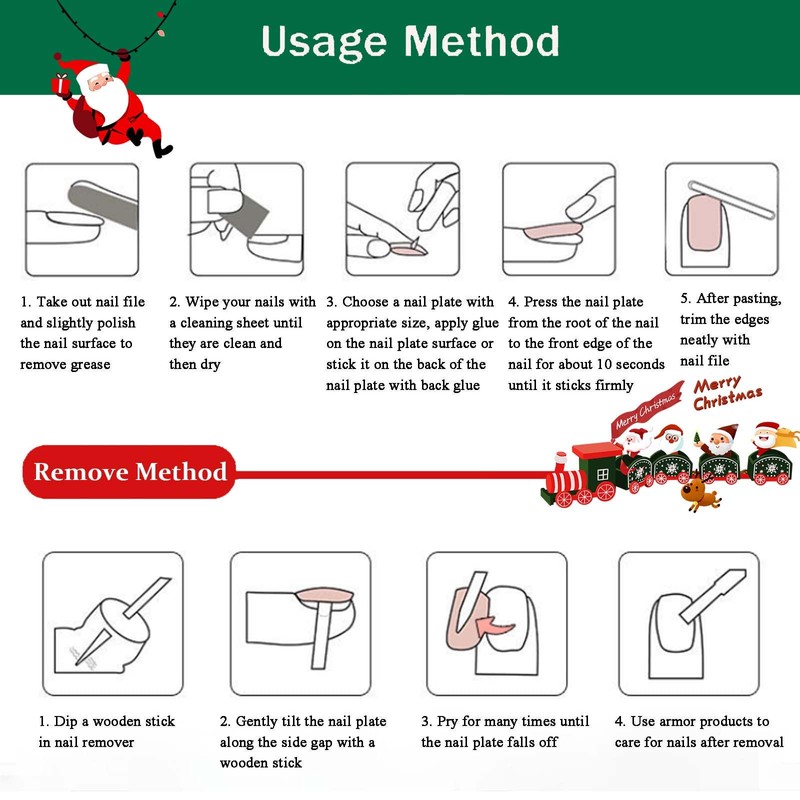 Usage Method

1. Take out nail file and slightly polish the nail surface to remove grease

2. Wipe your nails with a cleaning sheet until they are clean and then dry

3. Choose a nail plate with appropriate size, apply glue on the nail plate surface or stick it on the back of the nail plate with back glue

4. Press the nail plate from the root of the nail to the front edge of the nail for about 10 seconds until it sticks firmly

5. After pasting, trim the edges neatly with nail file

Merry Christmas

Merry Christmas

Remove Method

1. Dip a wooden stick in nail remover

2. Gently tilt the nail plate along the side gap with a wooden stick

3. Pry for many times until the nail plate falls off

4. Use armor products to care for nails after removal