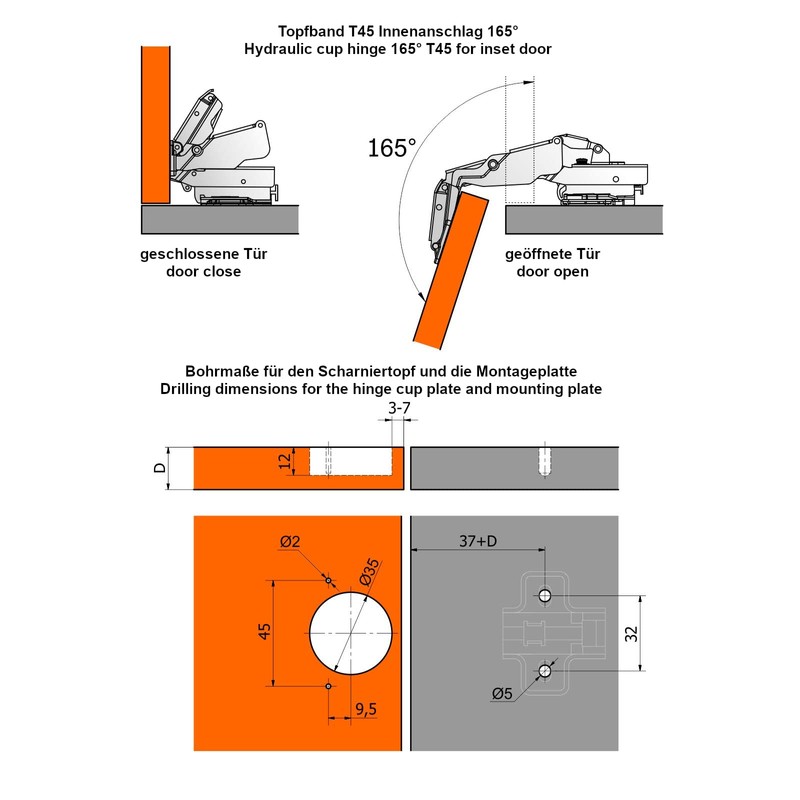 Topfband T45 Innenanschlag 165°
Hydraulic cup hinge 165° T45 for inset door

165°

geschlossene Tür
door close

geöffnete Tür
door open

Bohrmaße für den Scharniertopf und die Montageplatte
Drilling dimensions for the hinge cup plate and mounting plate

3-7

D

12

Ø2

Ø35

45

9,5

37+D

32

Ø5