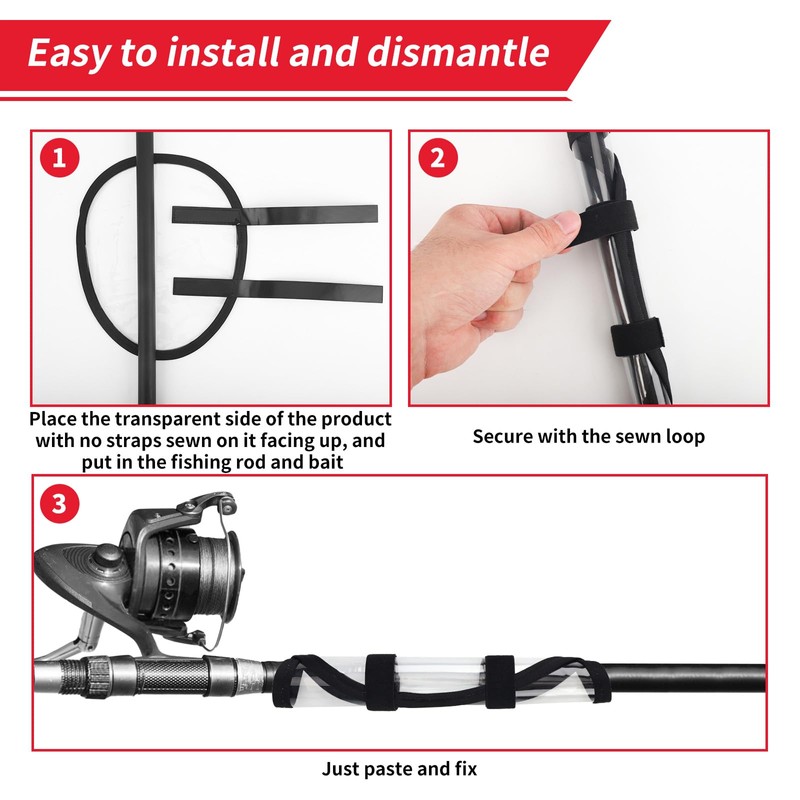 Easy to install and dismantle

1

Place the transparent side of the product with no straps sewn on it facing up, and put in the fishing rod and bait

2

Secure with the sewn loop

3

Just paste and fix