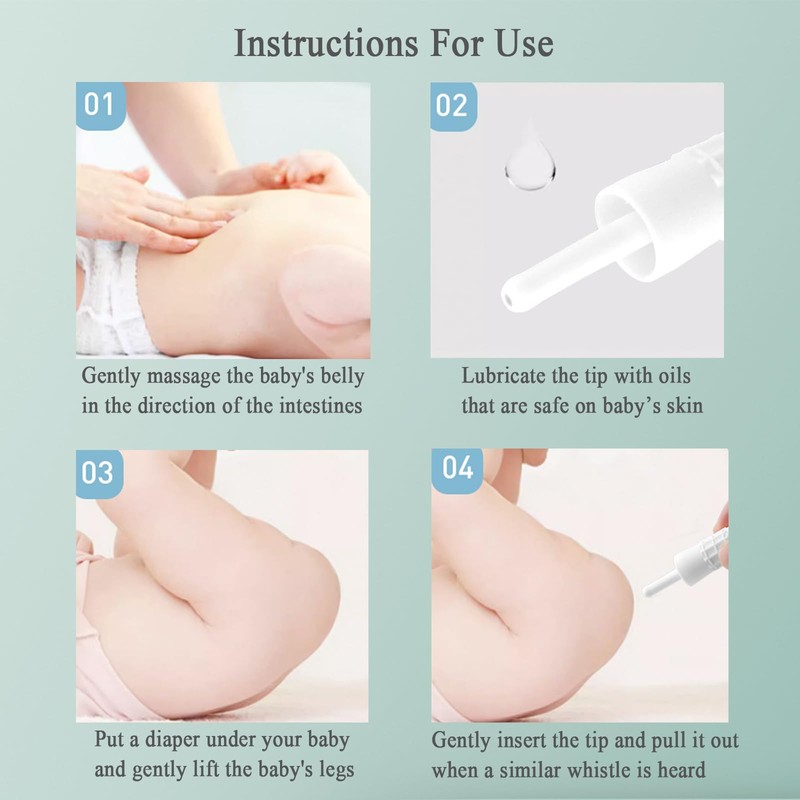 Instructions For Use

01

Gently massage the baby's belly in the direction of the intestines

02

Lubricate the tip with oils that are safe on baby’s skin

03

Put a diaper under your baby and gently lift the baby's legs

04

Gently insert the tip and pull it out when a similar whistle is heard