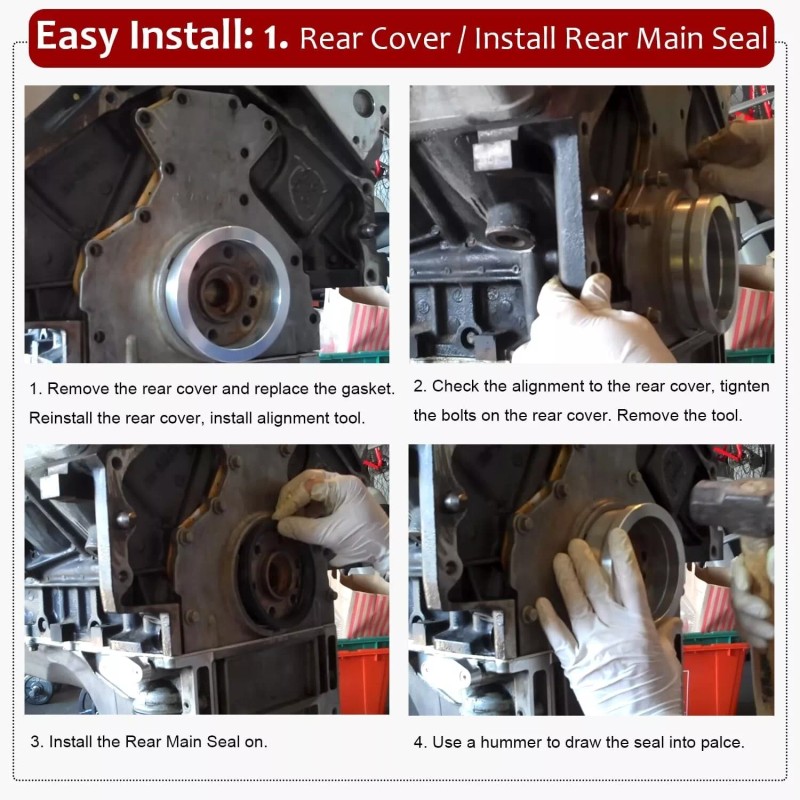 Easy Install: 1. Rear Cover / Install Rear Main Seal

1. Remove the rear cover and replace the gasket. Reinstall the rear cover, install alignment tool.

2. Check the alignment to the rear cover, tignten the bolts on the rear cover. Remove the tool.

3. Install the Rear Main Seal on.

4. Use a hummer to draw the seal into palce.