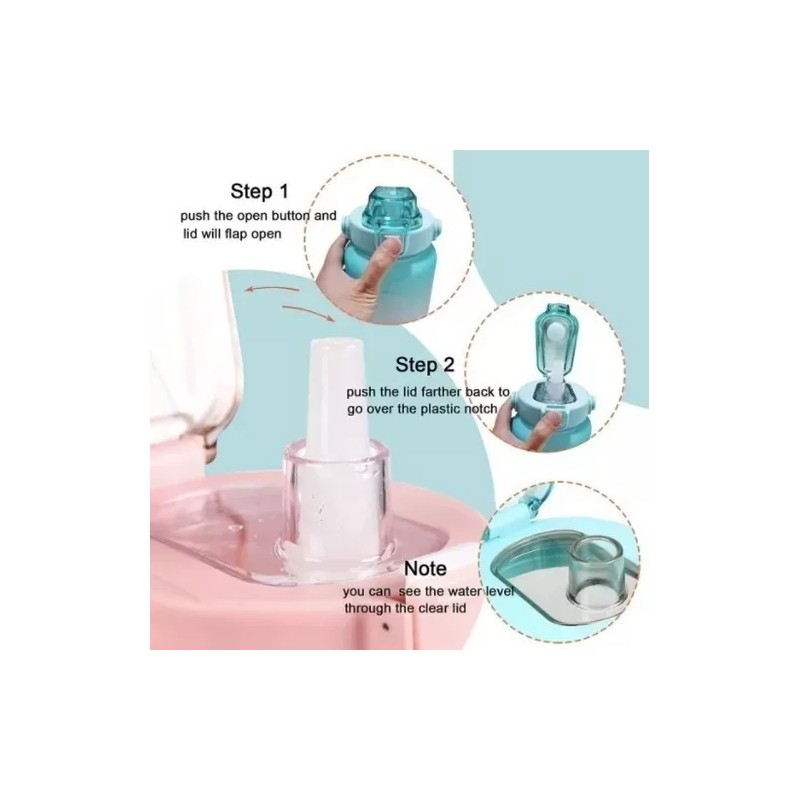 Step 1
push the open button and lid will flap open

Step 2
push the lid farther back to go over the plastic notch

Note
you can  see the water level through the clear lid