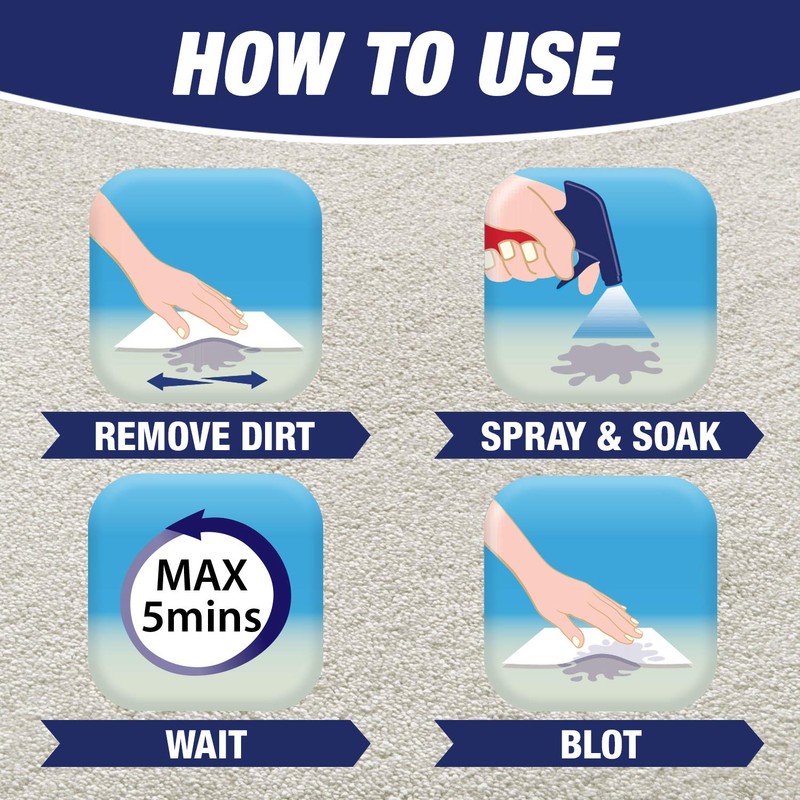 HOW TO USE

REMOVE DIRT

SPRAY & SOAK

MAX 5mins

WAIT

BLOT