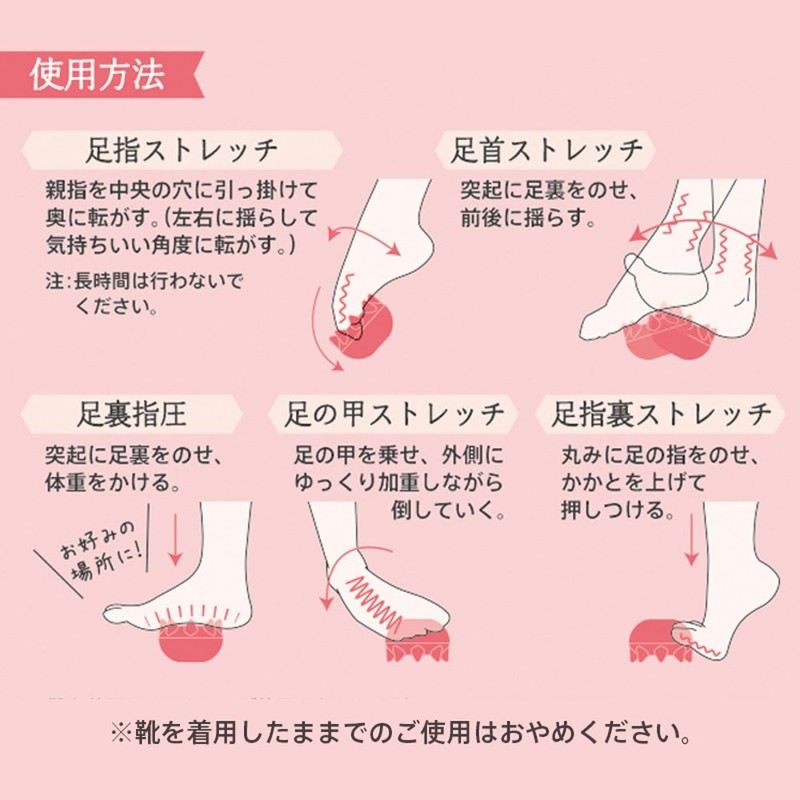 使用方法

足指ストレッチ

親指を中央の穴に引っ掛けて奥に転がす。(左右に揺らして気持ちいい角度に転がす。)

注:長時間は行わないでください。

足首ストレッチ

突起に足裏をのせ、前後に揺らす。

足裏指圧

突起に足裏をのせ、体重をかける。

お好みの場所に!

足の甲ストレッチ

足の甲を乗せ、外側にゆっくり加重しながら倒していく。

足指裏ストレッチ

丸みに足の指をのせ、かかとを上げて押しつける。

※靴を着用したままでのご使用はおやめください。