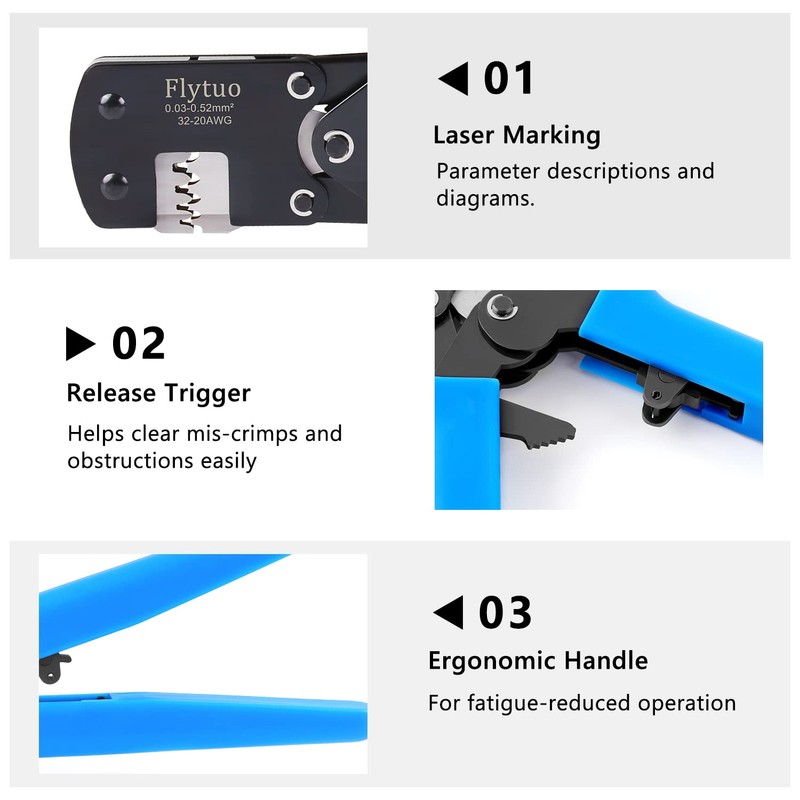 Flytuo
0.03-0.52mm²
32-20AWG

◀ 01

Laser Marking

Parameter descriptions and diagrams.

▶ 02

Release Trigger

Helps clear mis-crimps and obstructions easily

◀ 03

Ergonomic Handle

For fatigue-reduced operation