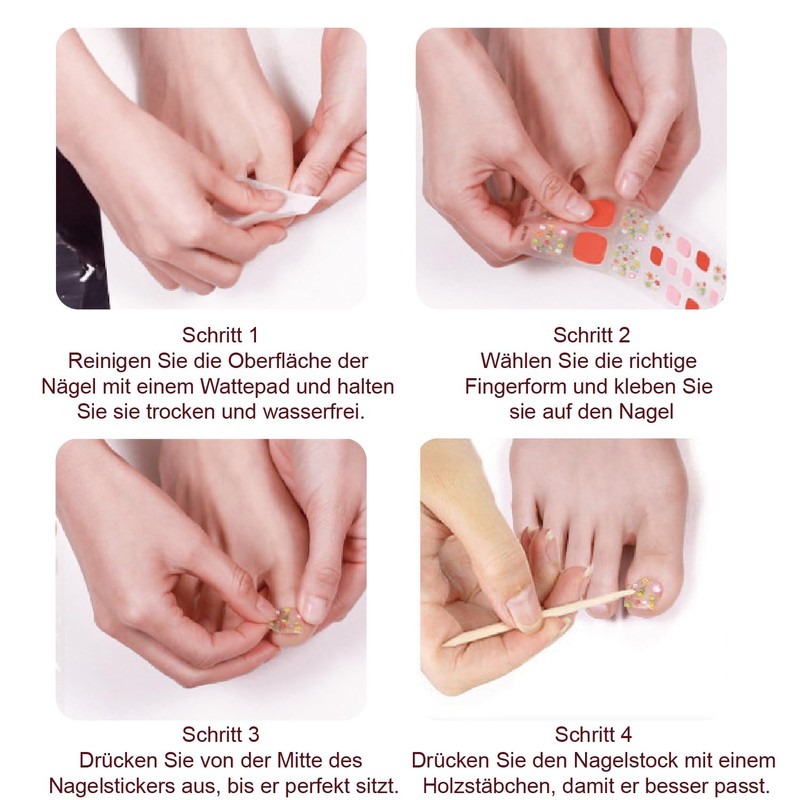 Schritt 1
Reinigen Sie die Oberfläche der Nägel mit einem Wattepad und halten Sie sie trocken und wasserfrei.

Schritt 2
Wählen Sie die richtige Fingerform und kleben Sie sie auf den Nagel

Schritt 3
Drücken Sie von der Mitte des Nagelstickers aus, bis er perfekt sitzt.

Schritt 4
Drücken Sie den Nagelstock mit einem Holzstäbchen, damit er besser passt.