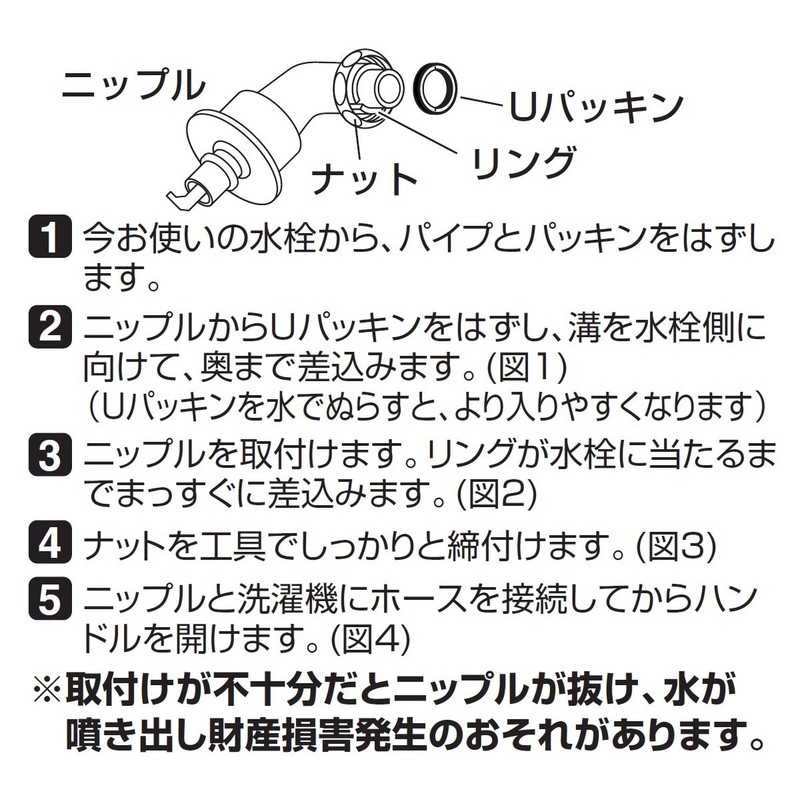 ニップル

Uパッキン

リング

ナット

1 今お使いの水栓から、パイプとパッキンをはずします。

2 ニップルからUパッキンをはずし、溝を水栓側に向けて、奥まで差込みます。(図1)
(Uパッキンを水でぬらすと、より入りやすくなります)

3 ニップルを取付けます。リングが水栓に当たるまでまっすぐに差込みます。(図2)

4 ナットを工具でしっかりと締付けます。(図3)

5 ニップルと洗濯機にホースを接続してからハンドルを開けます。(図4)

※取付けが不十分だとニップルが抜け、水が噴き出し財産損害発生のおそれがあります。