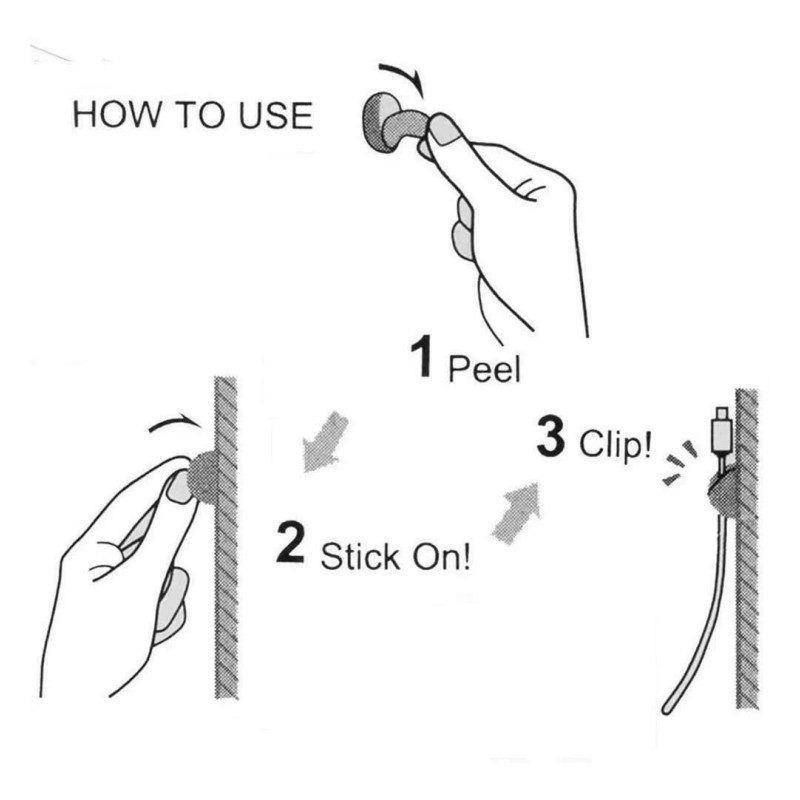 HOW TO USE

1 Peel

2 Stick On!

3 Clip!