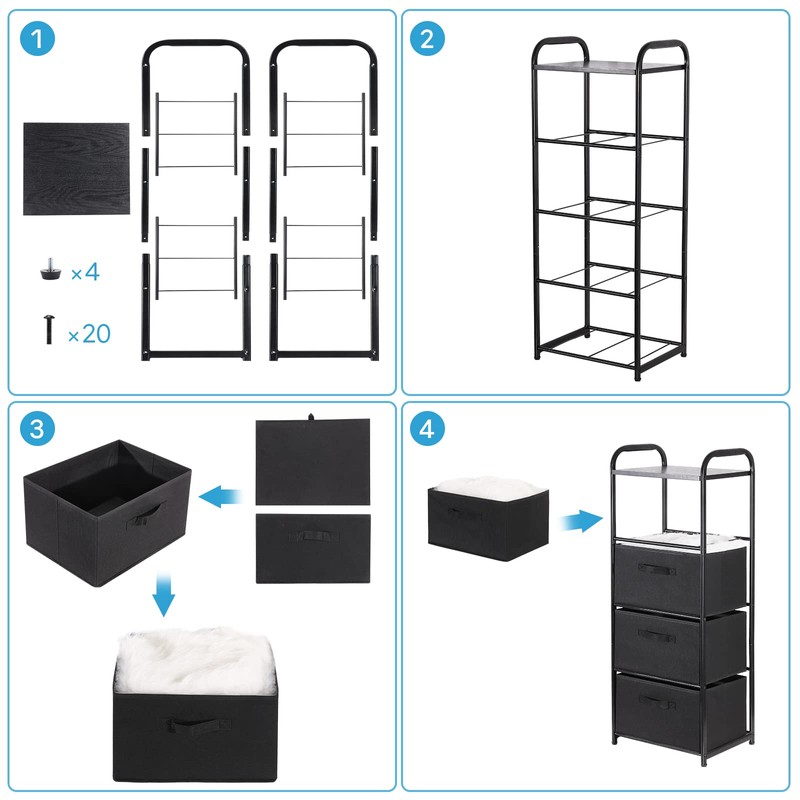 1

×4

×20

2

3

4