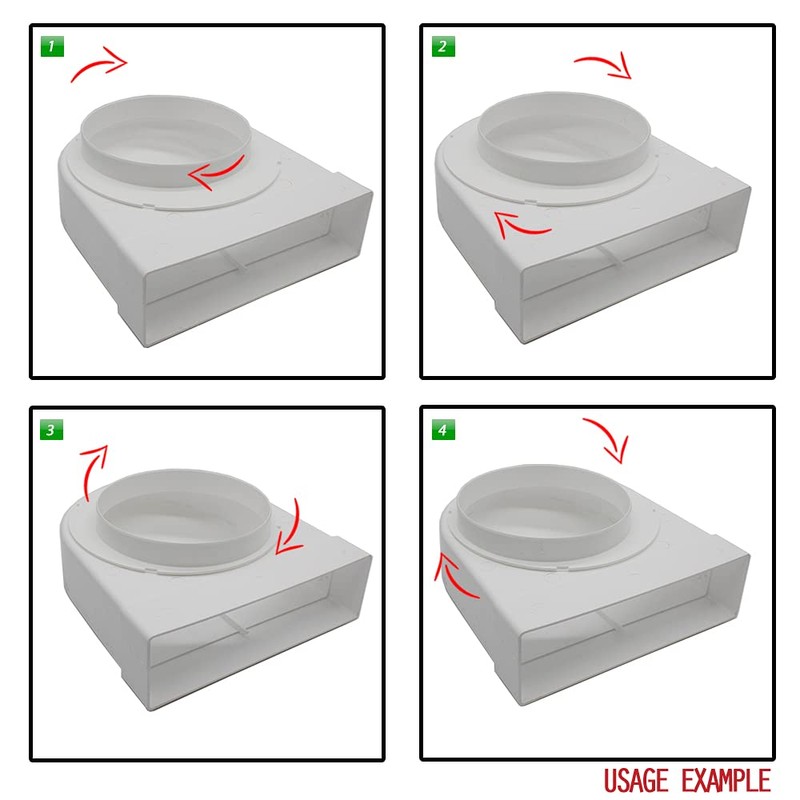 1

2

3

4

USAGE EXAMPLE