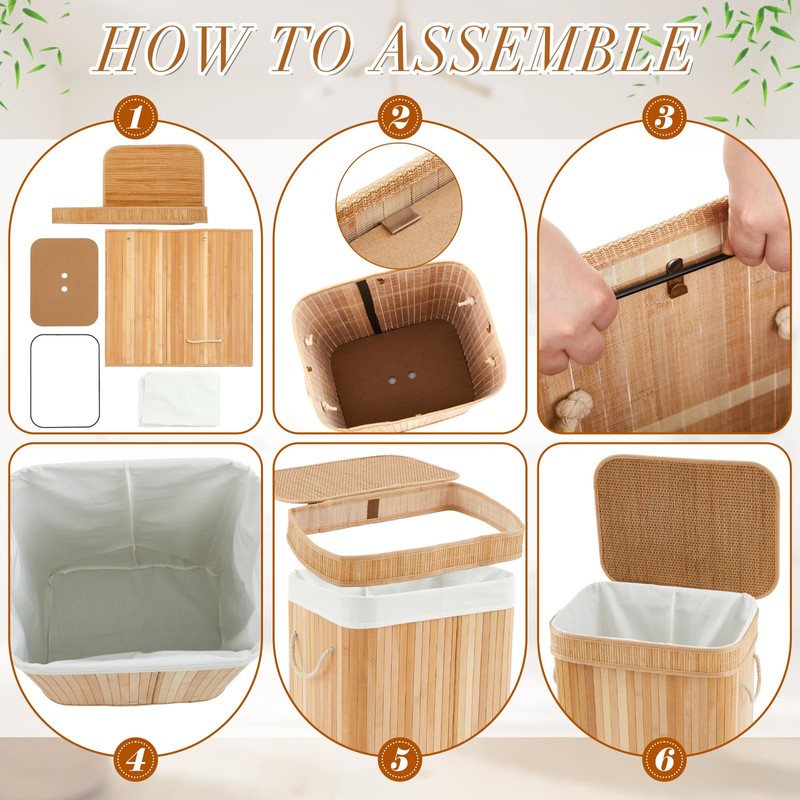 HOW TO ASSEMBLE

1

2

3

4

5

6