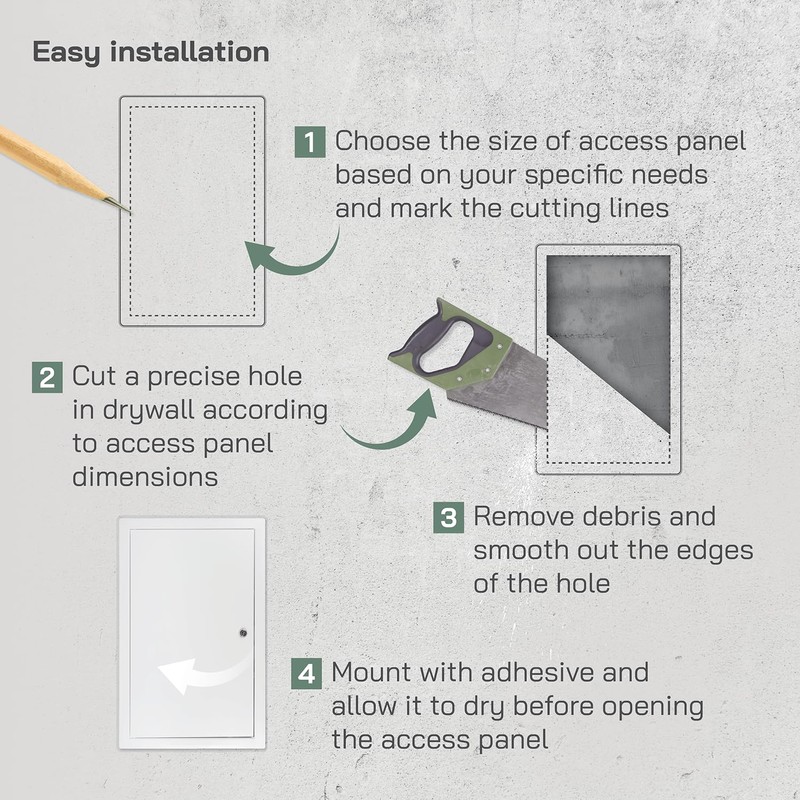 Easy installation

1 Choose the size of access panel based on your specific needs and mark the cutting lines

2 Cut a precise hole in drywall according to access panel dimensions

3 Remove debris and smooth out the edges of the hole

4 Mount with adhesive and allow it to dry before opening the access panel