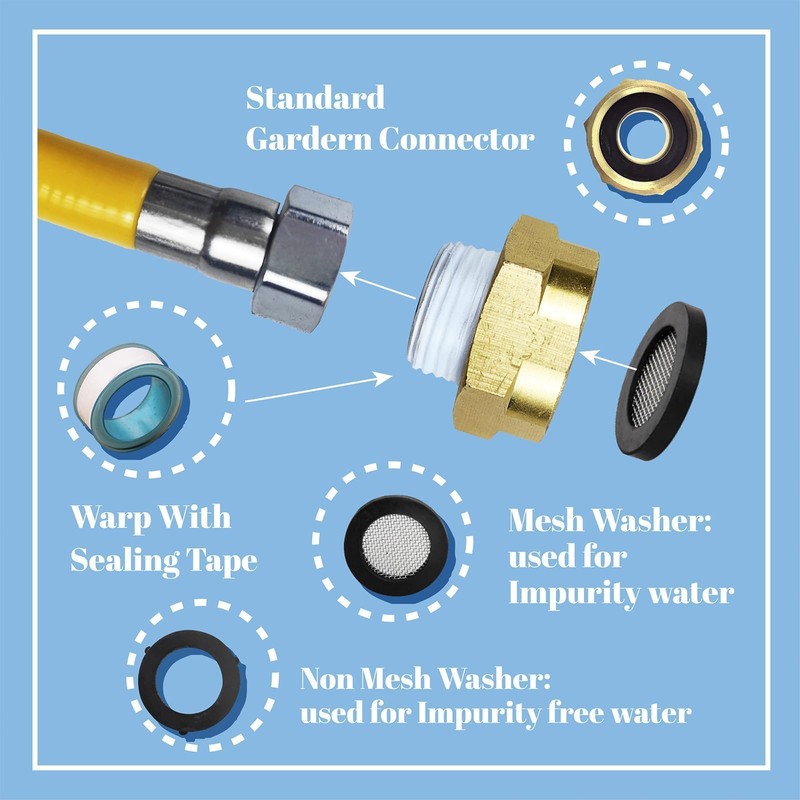 Standard
Gardern Connector

Warp With
Sealing Tape

Mesh Washer:
used for
Impurity water

Non Mesh Washer:
used for Impurity free water