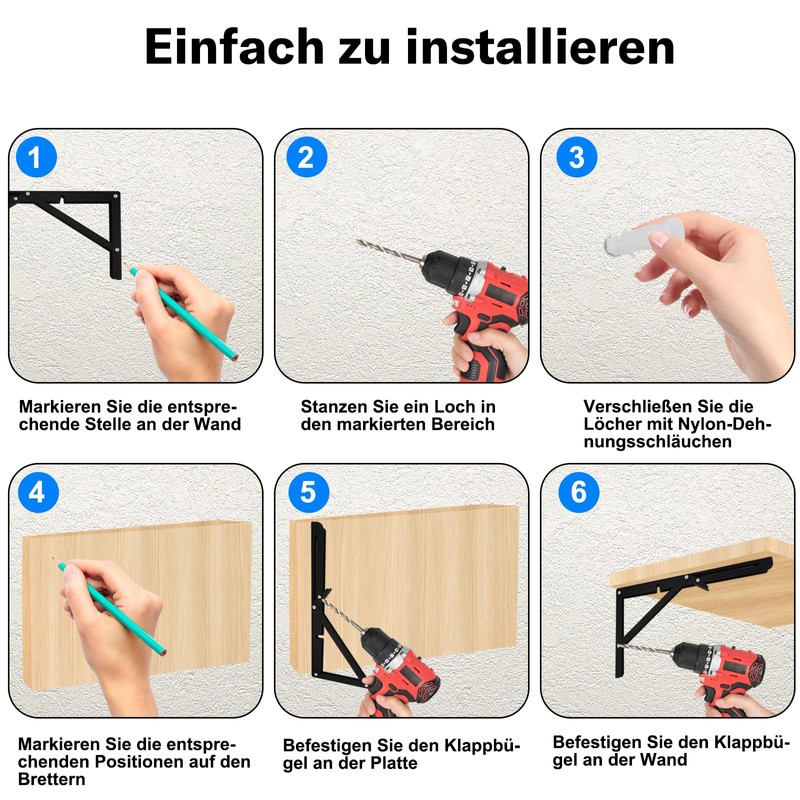 Einfach zu installieren

1

Markieren Sie die entsprechende Stelle an der Wand

2

Stanzen Sie ein Loch in den markierten Bereich

3

Verschließen Sie die Löcher mit Nylon-Dehnungsschläuchen

4

Markieren Sie die entsprechenden Positionen auf den Brettern

5

Befestigen Sie den Klappbügel an der Platte

6

Befestigen Sie den Klappbügel an der Wand