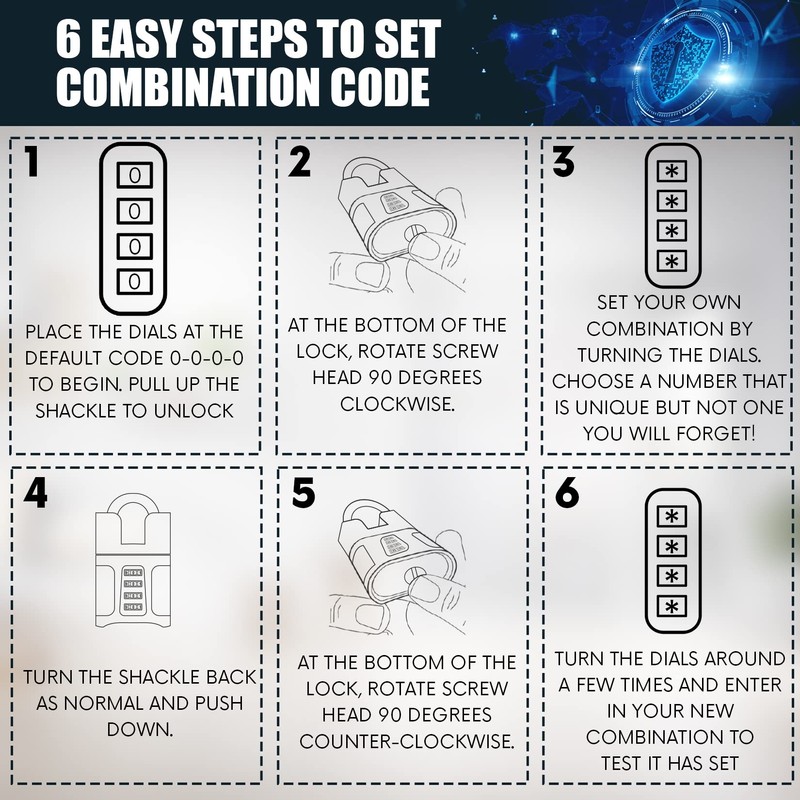 6 EASY STEPS TO SET COMBINATION CODE

1

0
0
0
0

PLACE THE DIALS AT THE DEFAULT CODE 0-0-0-0 TO BEGIN. PULL UP THE SHACKLE TO UNLOCK

2

AT THE BOTTOM OF THE LOCK, ROTATE SCREW HEAD 90 DEGREES CLOCKWISE.

3

*
*
*
*

SET YOUR OWN COMBINATION BY TURNING THE DIALS. CHOOSE A NUMBER THAT IS UNIQUE BUT NOT ONE YOU WILL FORGET!

4

TURN THE SHACKLE BACK AS NORMAL AND PUSH DOWN.

5

AT THE BOTTOM OF THE LOCK, ROTATE SCREW HEAD 90 DEGREES COUNTER-CLOCKWISE.

6

*
*
*
*

TURN THE DIALS AROUND A FEW TIMES AND ENTER IN YOUR NEW COMBINATION TO TEST IT HAS SET