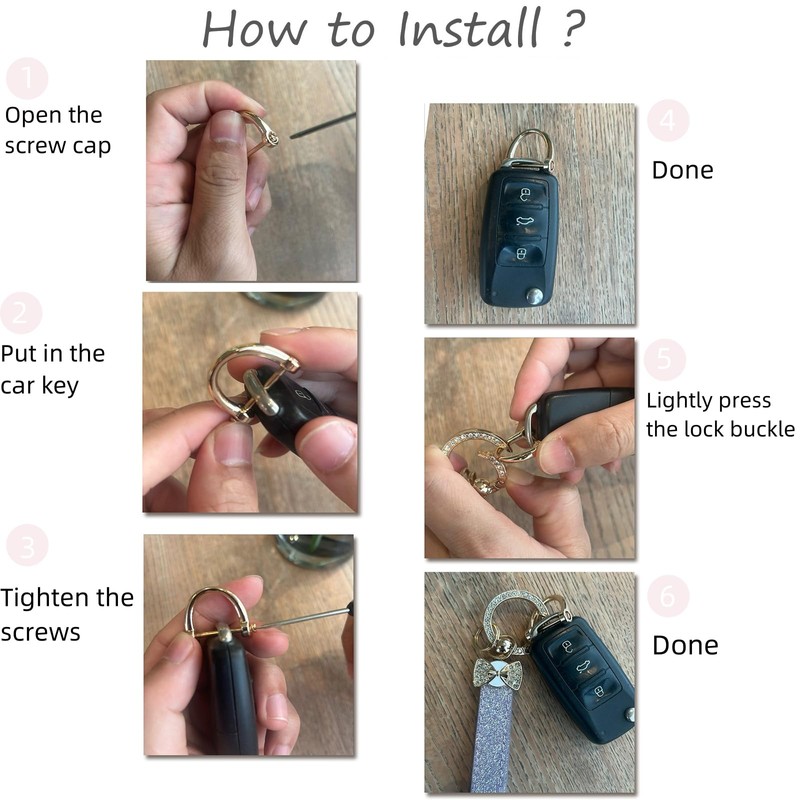 How to Install ?

1
Open the screw cap

2
Put in the car key

3
Tighten the screws

4
Done

5
Lightly press the lock buckle

6
Done