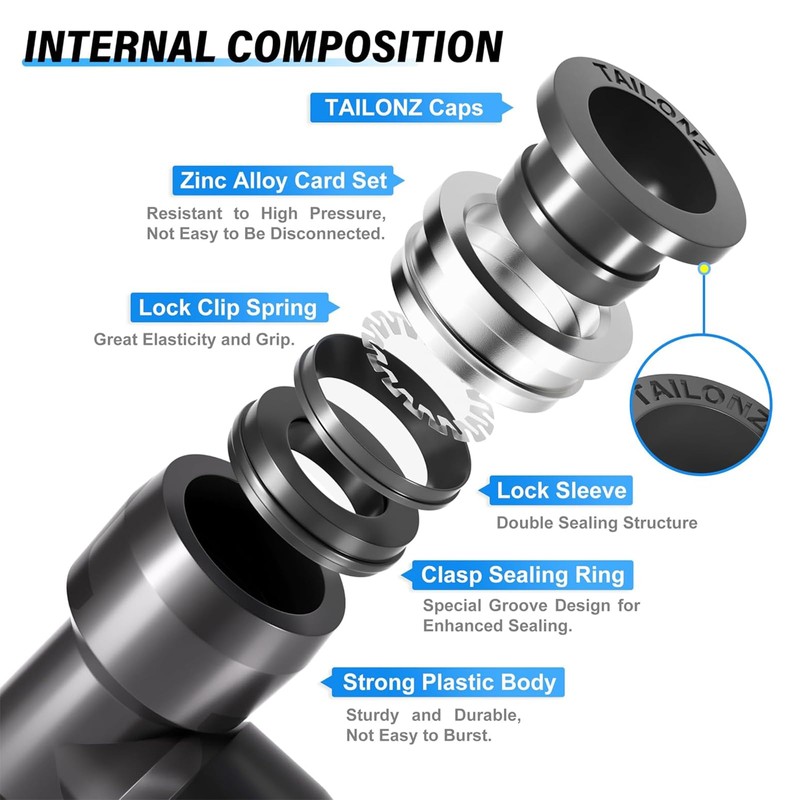 INTERNAL COMPOSITION

TAILONZ Caps

TAILONZ

Zinc Alloy Card Set
Resistant to High Pressure, Not Easy to Be Disconnected.

Lock Clip Spring
Great Elasticity and Grip.

TAILONZ

Lock Sleeve
Double Sealing Structure

Clasp Sealing Ring
Special Groove Design for Enhanced Sealing.

Strong Plastic Body
Sturdy and Durable, Not Easy to Burst.