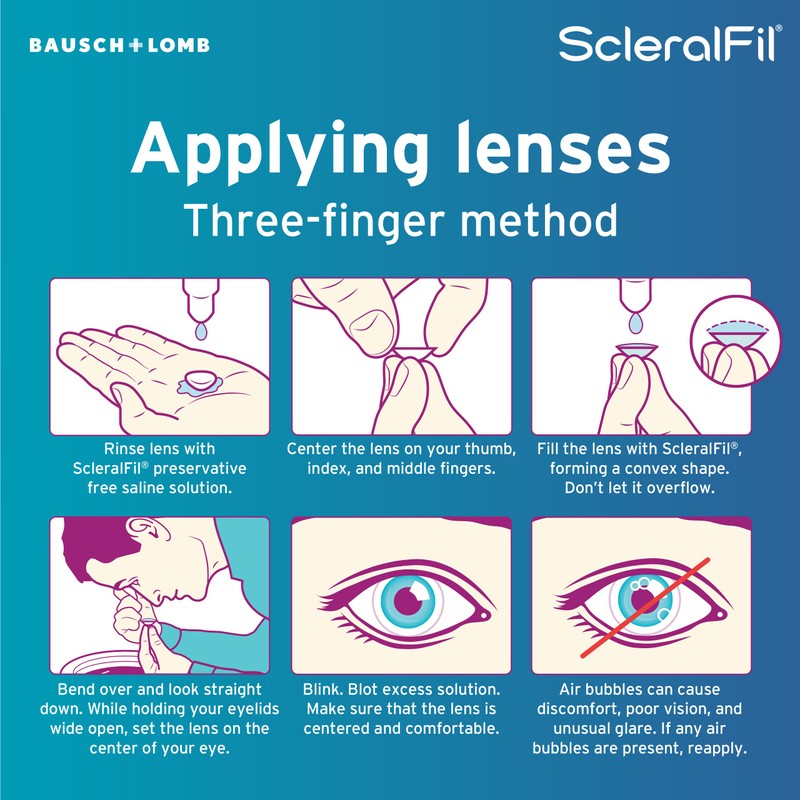 BAUSCH+LOMB

ScleralFil®

Applying lenses

Three-finger method

Rinse lens with ScleralFil® preservative free saline solution.

Center the lens on your thumb, index, and middle fingers.

Fill the lens with ScleralFil®, forming a convex shape. Don't let it overflow.

Bend over and look straight down. While holding your eyelids wide open, set the lens on the center of your eye.

Blink. Blot excess solution. Make sure that the lens is centered and comfortable.

Air bubbles can cause discomfort, poor vision, and unusual glare. If any air bubbles are present, reapply.