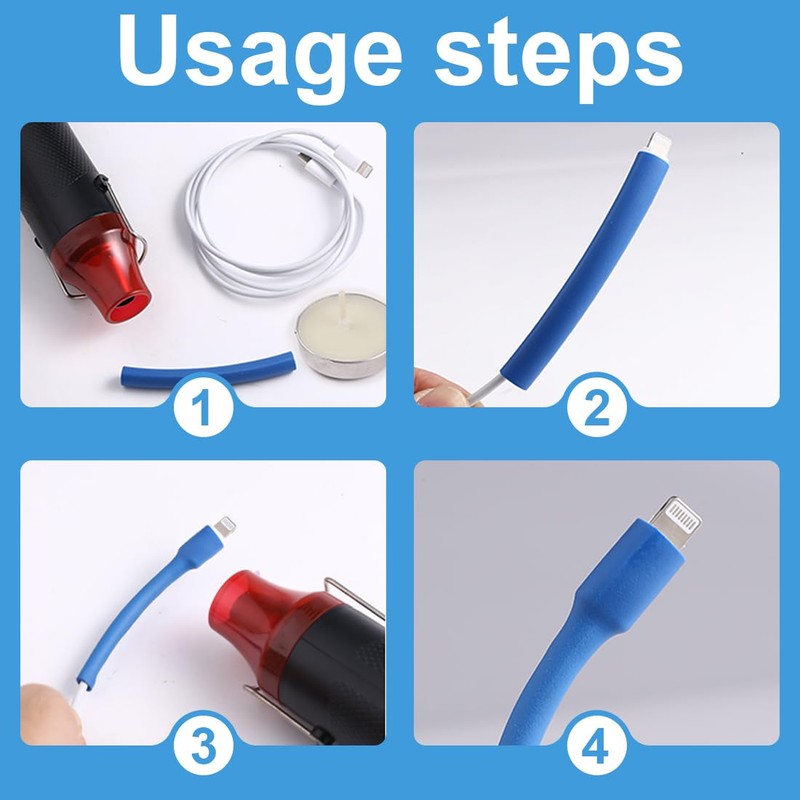 Usage steps

1

2

3

4