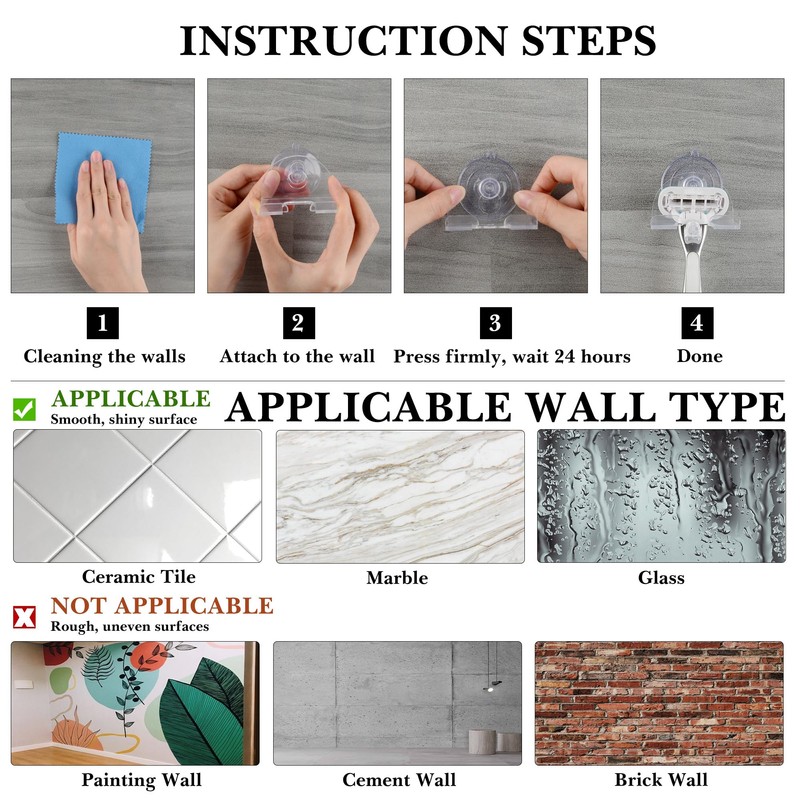 INSTRUCTION STEPS

1
Cleaning the walls

2
Attach to the wall

3
Press firmly, wait 24 hours

4
Done

APPLICABLE
Smooth, shiny surface

APPLICABLE WALL TYPE

Ceramic Tile

Marble

Glass

NOT APPLICABLE
Rough, uneven surfaces

Painting Wall

Cement Wall

Brick Wall