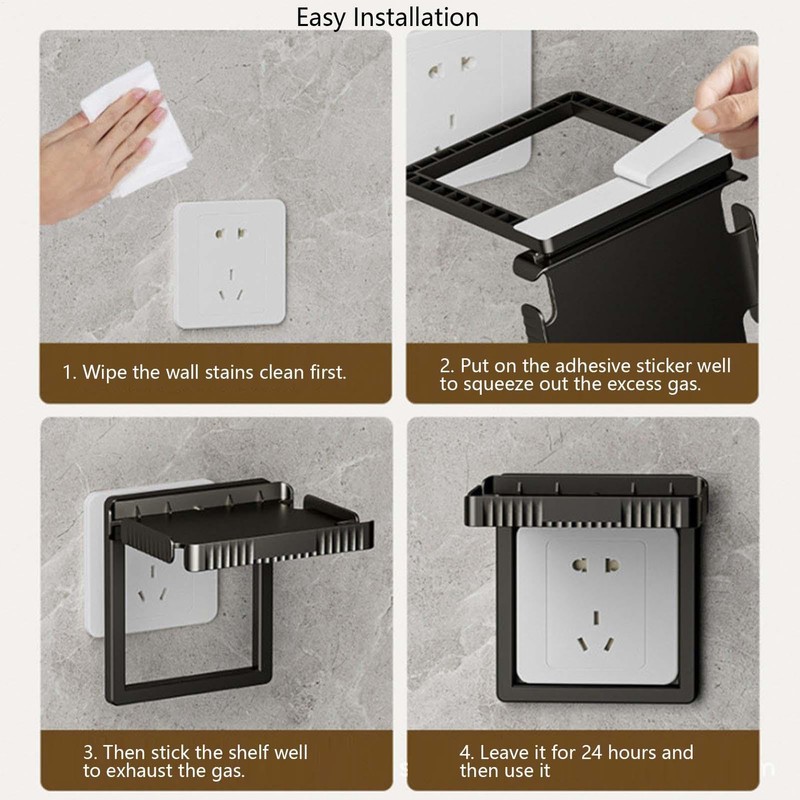 Easy Installation

1. Wipe the wall stains clean first.

2. Put on the adhesive sticker well to squeeze out the excess gas.

3. Then stick the shelf well to exhaust the gas.

4. Leave it for 24 hours and then use it