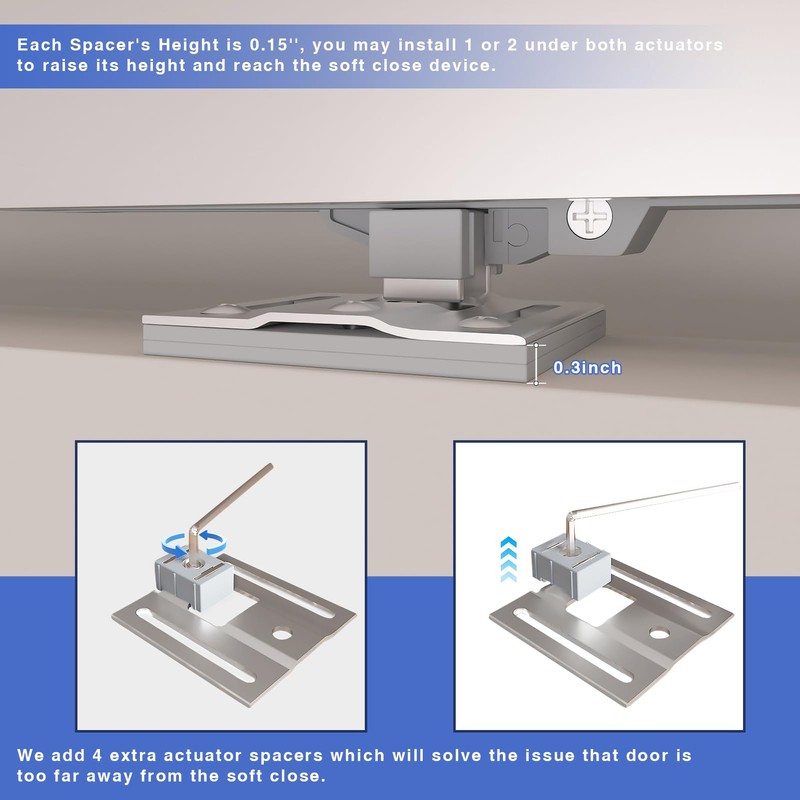 Each Spacer's Height is 0.15'', you may install 1 or 2 under both actuators to raise its height and reach the soft close device.

0.3inch

We add 4 extra actuator spacers which will solve the issue that door is too far away from the soft close.