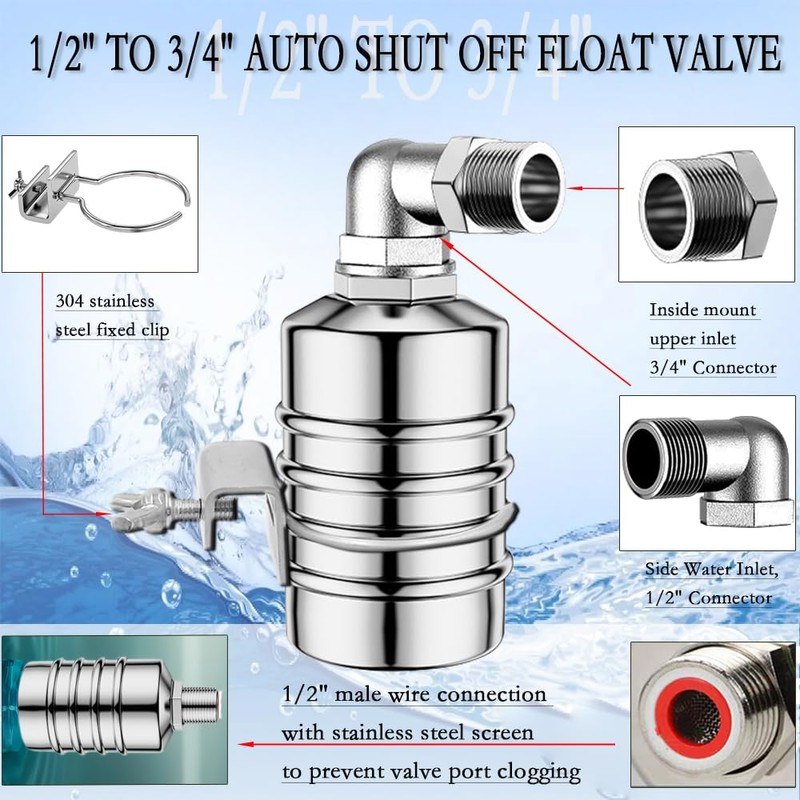 1/2" TO 3/4" AUTO SHUT OFF FLOAT VALVE

1/2" TO 3/4"

304 stainless steel fixed clip

Inside mount upper inlet 3/4" Connector

Side Water Inlet, 1/2" Connector

1/2" male wire connection with stainless steel screen to prevent valve port clogging