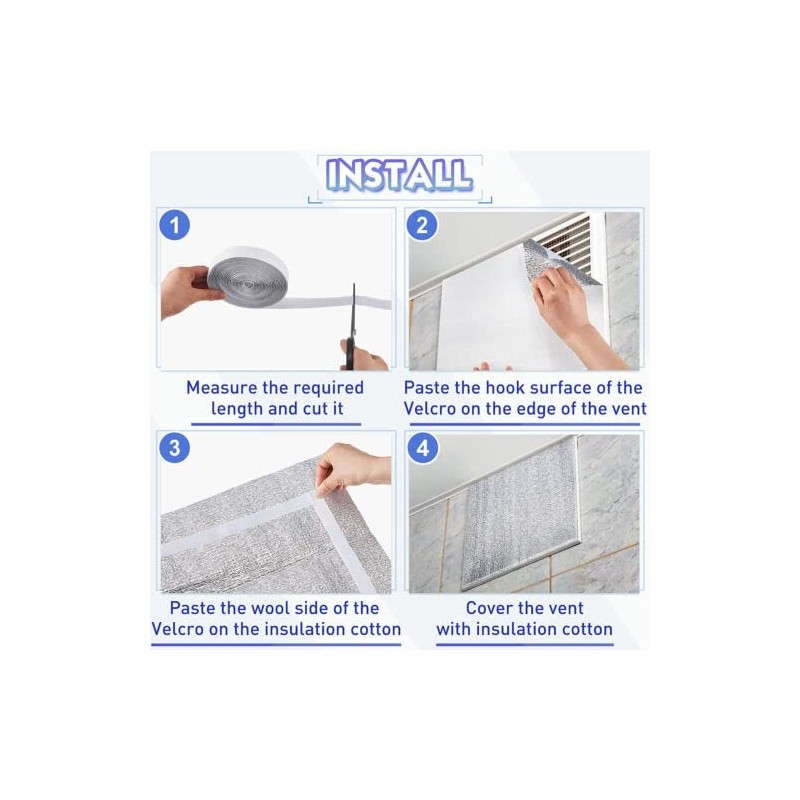 INSTALL

1

Measure the required length and cut it

2

Paste the hook surface of the Velcro on the edge of the vent

3

Paste the wool side of the Velcro on the insulation cotton

4

Cover the vent with insulation cotton