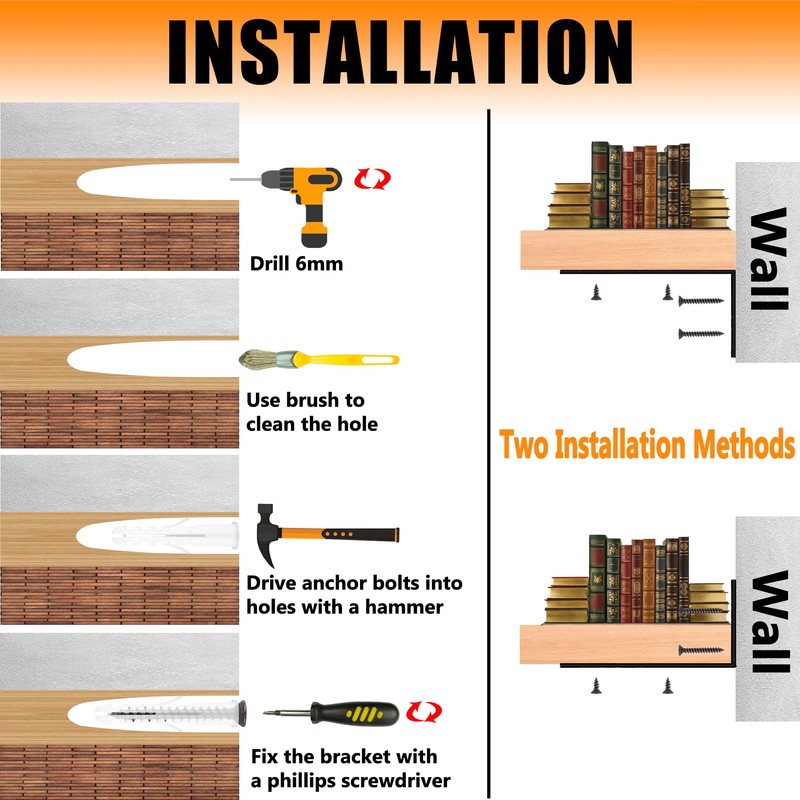 INSTALLATION

Drill 6mm

Use brush to clean the hole

Drive anchor bolts into holes with a hammer

Fix the bracket with a phillips screwdriver

Wall

Two Installation Methods

Wall