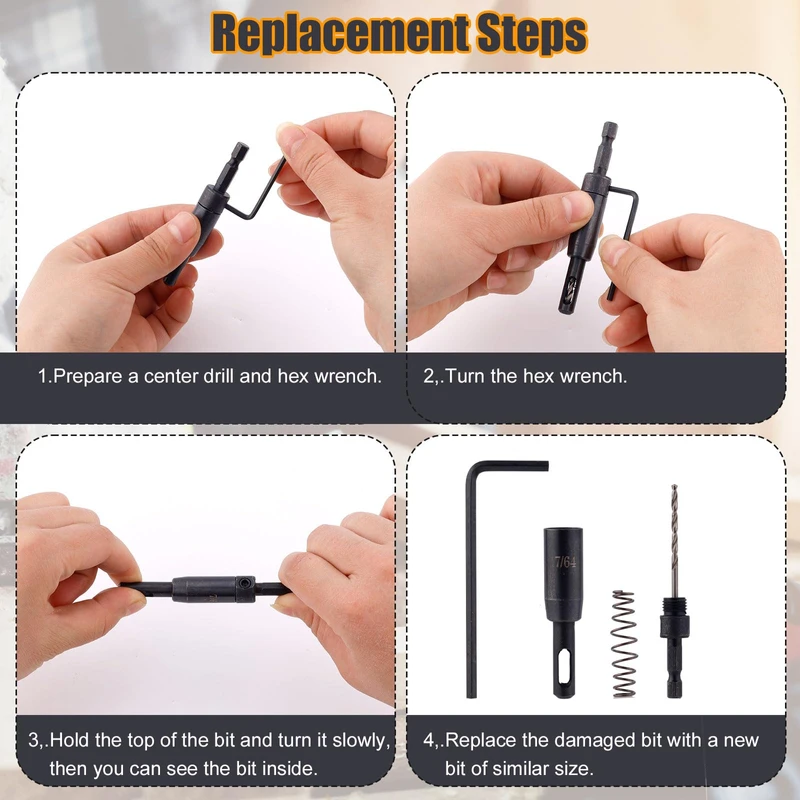 Replacement Steps

1.Prepare a center drill and hex wrench.

2,.Turn the hex wrench.

3,.Hold the top of the bit and turn it slowly, then you can see the bit inside.

7/64

4,.Replace the damaged bit with a new bit of similar size.