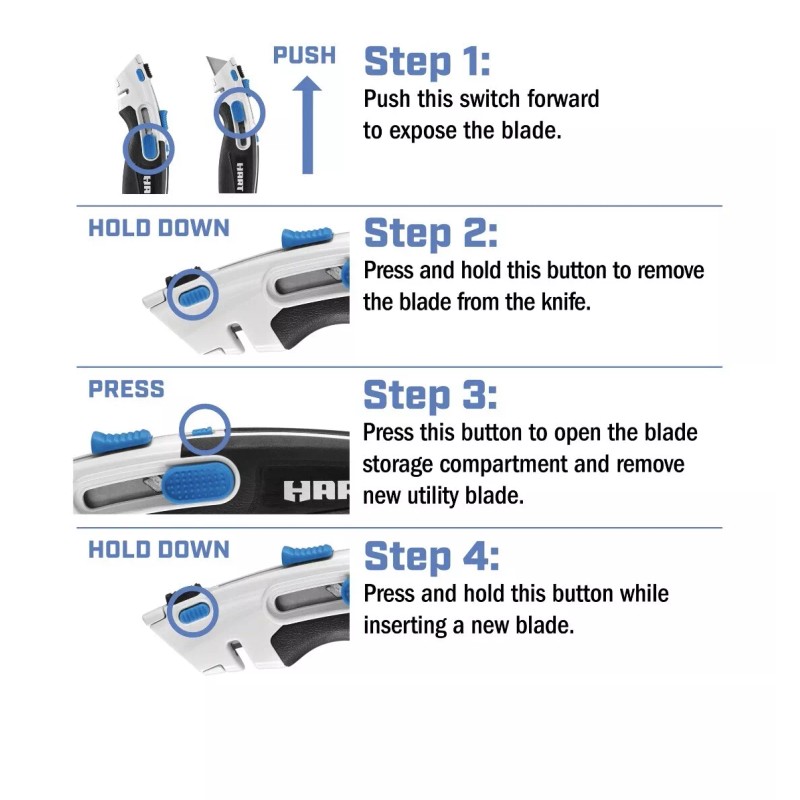 HART HART PUSH

Step 1:
Push this switch forward to expose the blade.

HOLD DOWN

Step 2:
Press and hold this button to remove the blade from the knife.

PRESS

HAR

Step 3:
Press this button to open the blade storage compartment and remove new utility blade.

HOLD DOWN

Step 4:
Press and hold this button while inserting a new blade.