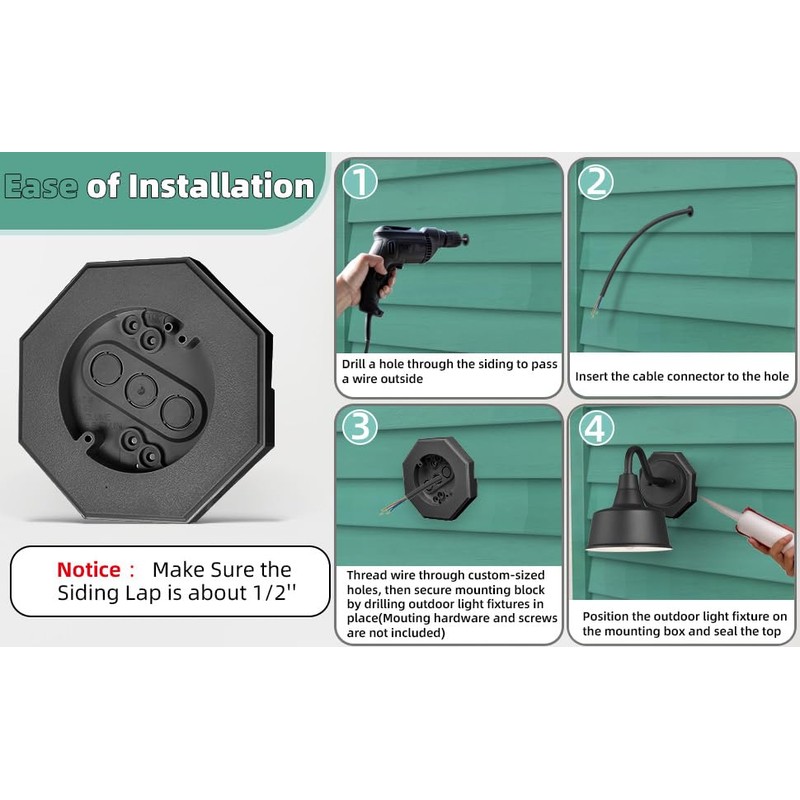 Ease of Installation

Notice : Make Sure the Siding Lap is about 1/2''

①

Drill a hole through the siding to pass a wire outside

②

Insert the cable connector to the hole

③

Thread wire through custom-sized holes, then secure mounting block by drilling outdoor light fixtures in place(Mouting hardware and screws are not included)

④

Position the outdoor light fixture on the mounting box and seal the top