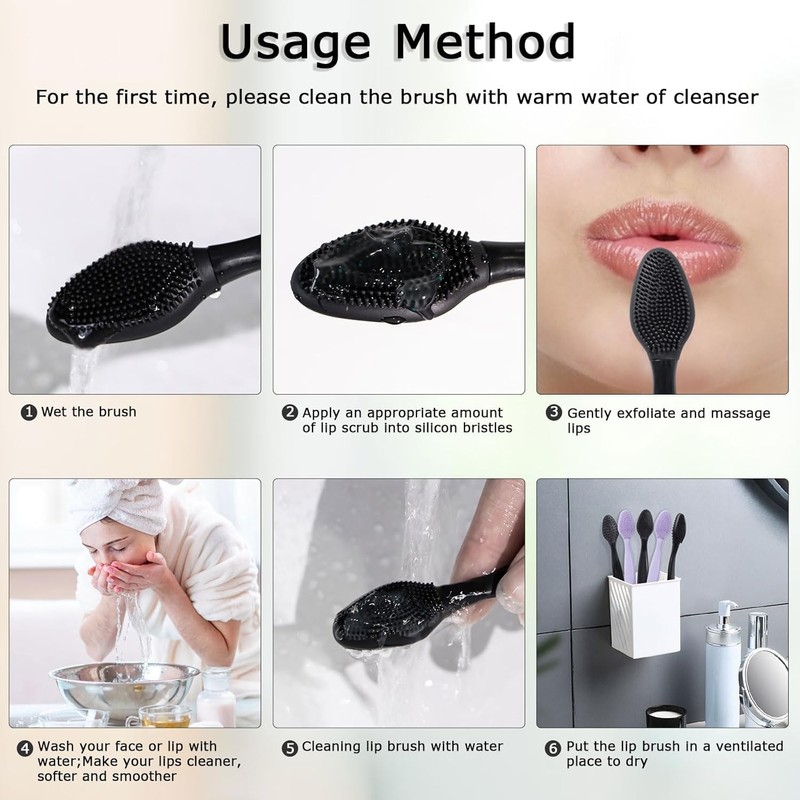 Usage Method

For the first time, please clean the brush with warm water of cleanser

1 Wet the brush

2 Apply an appropriate amount of lip scrub into silicon bristles

3 Gently exfoliate and massage lips

4 Wash your face or lip with water;Make your lips cleaner, softer and smoother

5 Cleaning lip brush with water

6 Put the lip brush in a ventilated place to dry