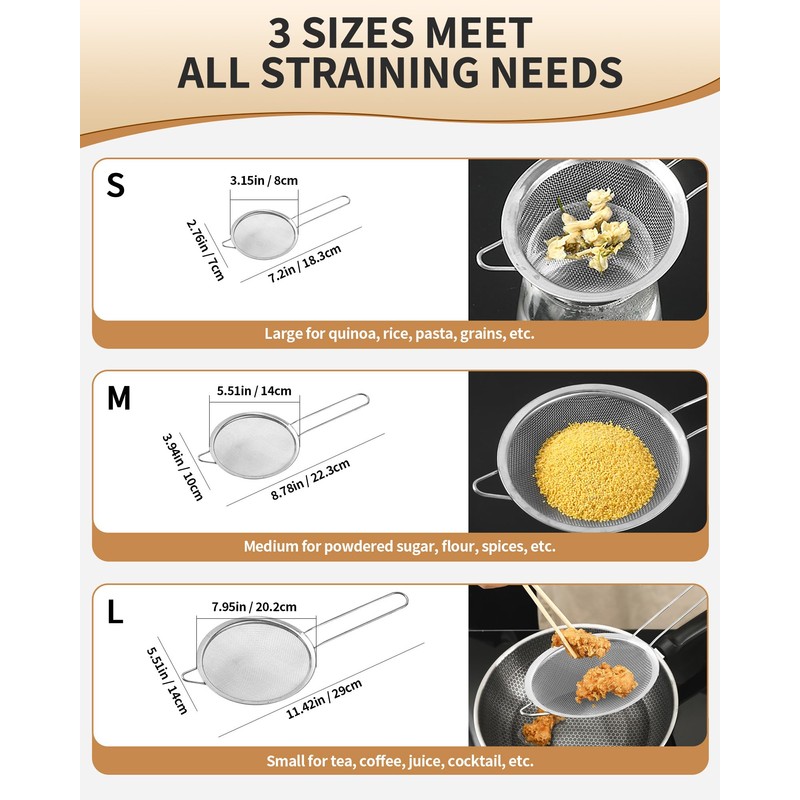 3 SIZES MEET ALL STRAINING NEEDS

S

3.15in / 8cm

2.76in / 7cm

7.2in / 18.3cm

Large for quinoa, rice, pasta, grains, etc.

M

5.51in / 14cm

3.94in / 10cm

8.78in / 22.3cm

Medium for powdered sugar, flour, spices, etc.

L

7.95in / 20.2cm

5.51in / 14cm

11.42in / 29cm

Small for tea, coffee, juice, cocktail, etc.