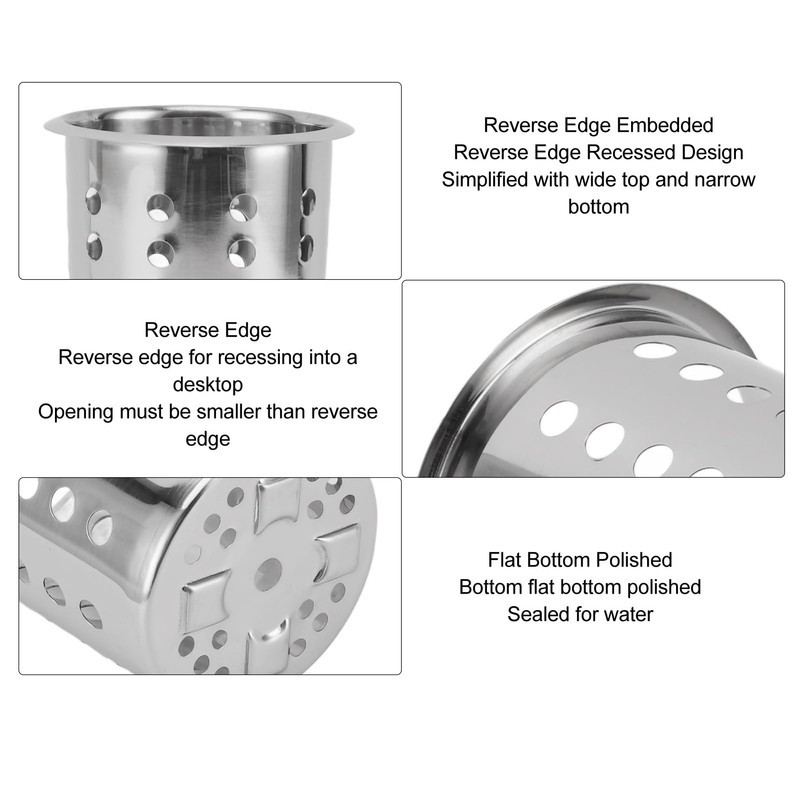 Reverse Edge Embedded
Reverse Edge Recessed Design
Simplified with wide top and narrow bottom

Reverse Edge
Reverse edge for recessing into a desktop
Opening must be smaller than reverse edge

Flat Bottom Polished
Bottom flat bottom polished
Sealed for water