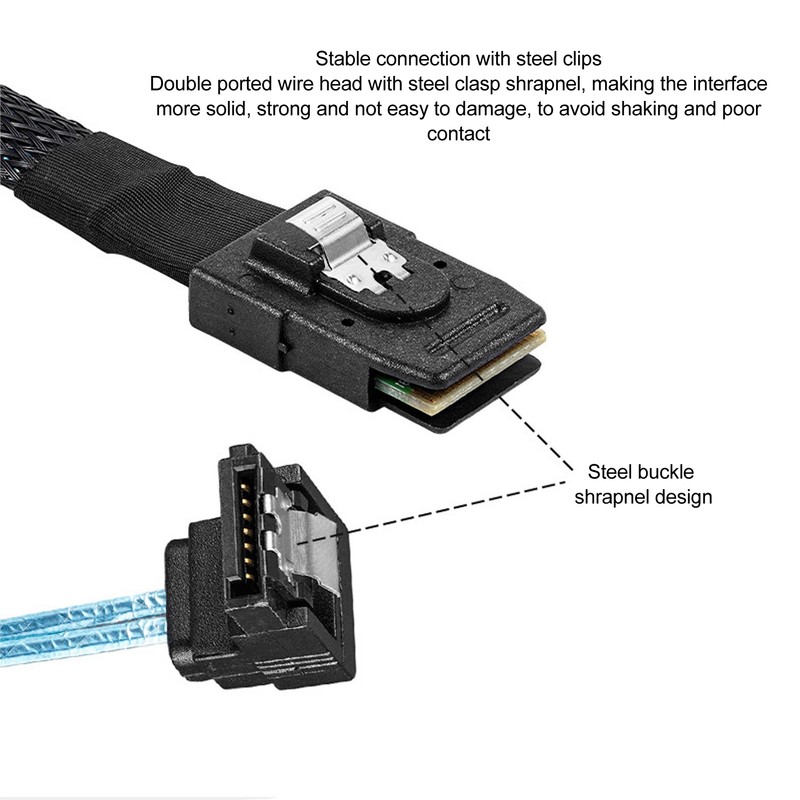 Stable connection with steel clips
Double ported wire head with steel clasp shrapnel, making the interface more solid, strong and not easy to damage, to avoid shaking and poor contact

Steel buckle shrapnel design