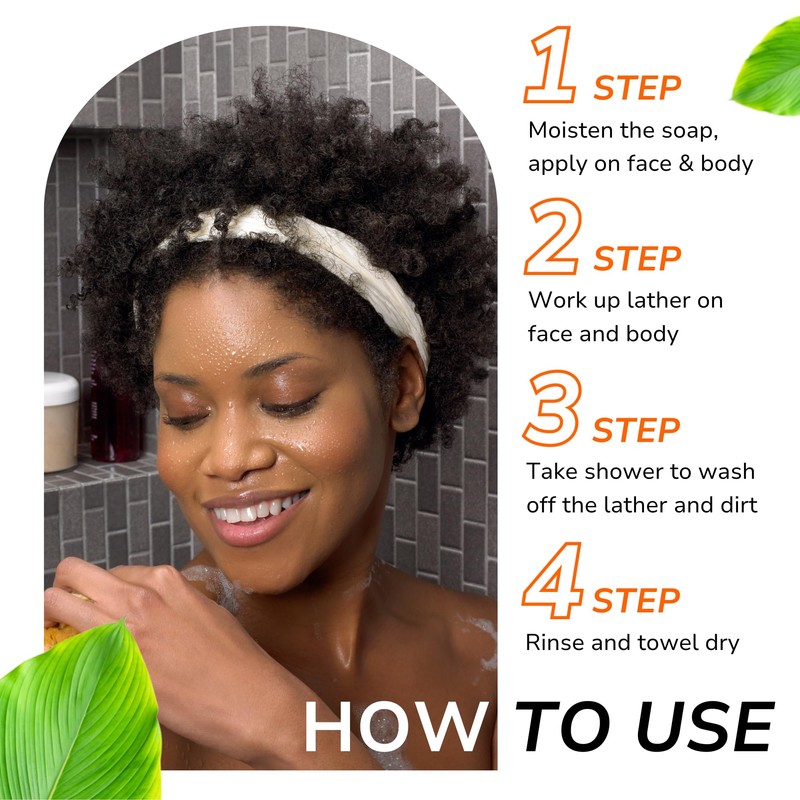 1 STEP
Moisten the soap, apply on face & body

2 STEP
Work up lather on face and body

3 STEP
Take shower to wash off the lather and dirt

4 STEP
Rinse and towel dry

HOW TO USE