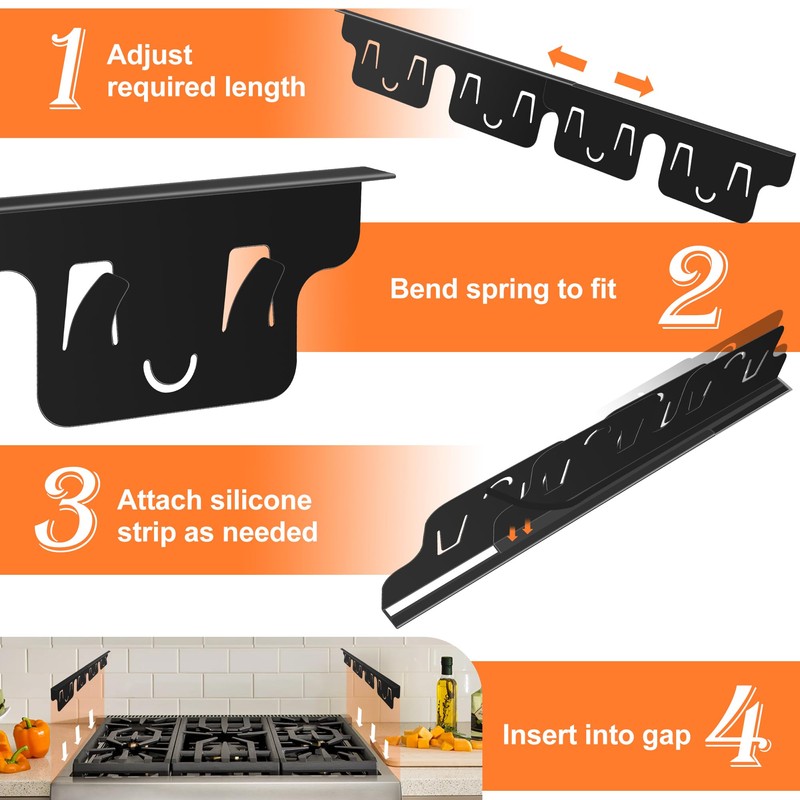 1 Adjust required length

Bend spring to fit 2

3 Attach silicone strip as needed

Insert into gap 4