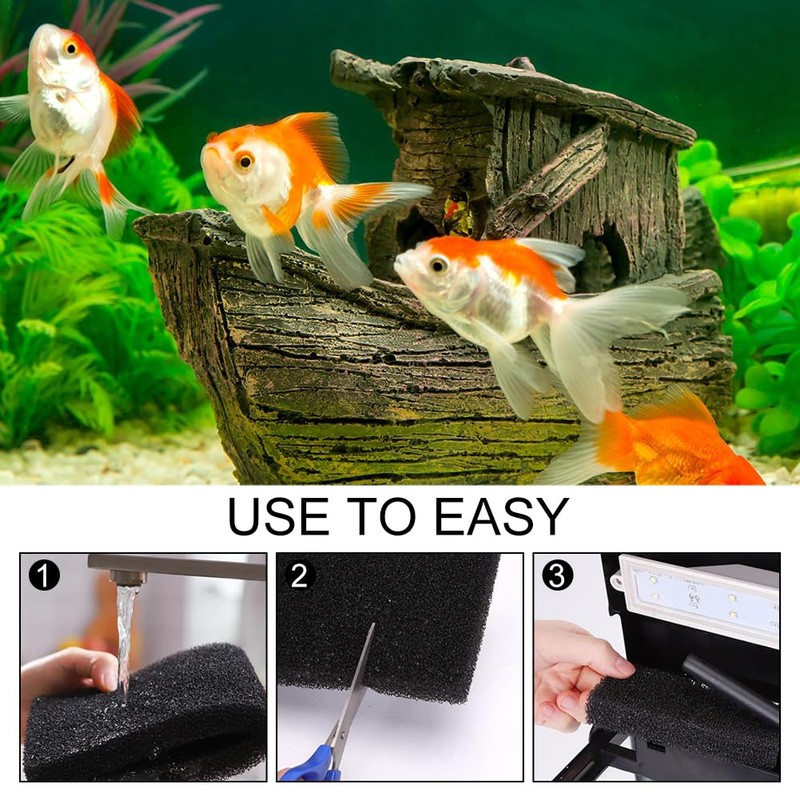 USE TO EASY

1

2

3