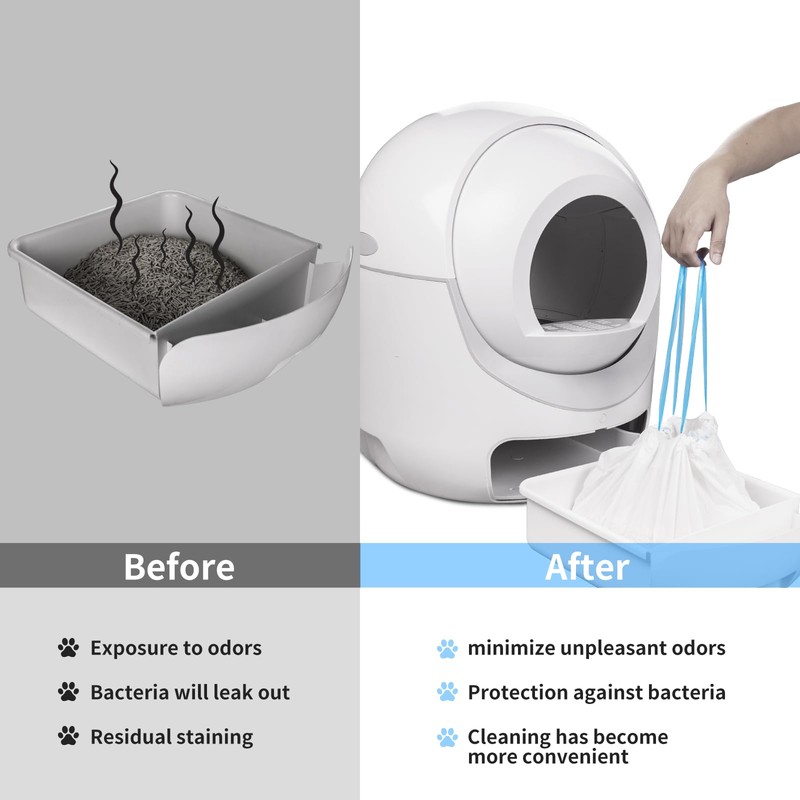 Before

Exposure to odors

Bacteria will leak out

Residual staining

After

minimize unpleasant odors

Protection against bacteria

Cleaning has become more convenient