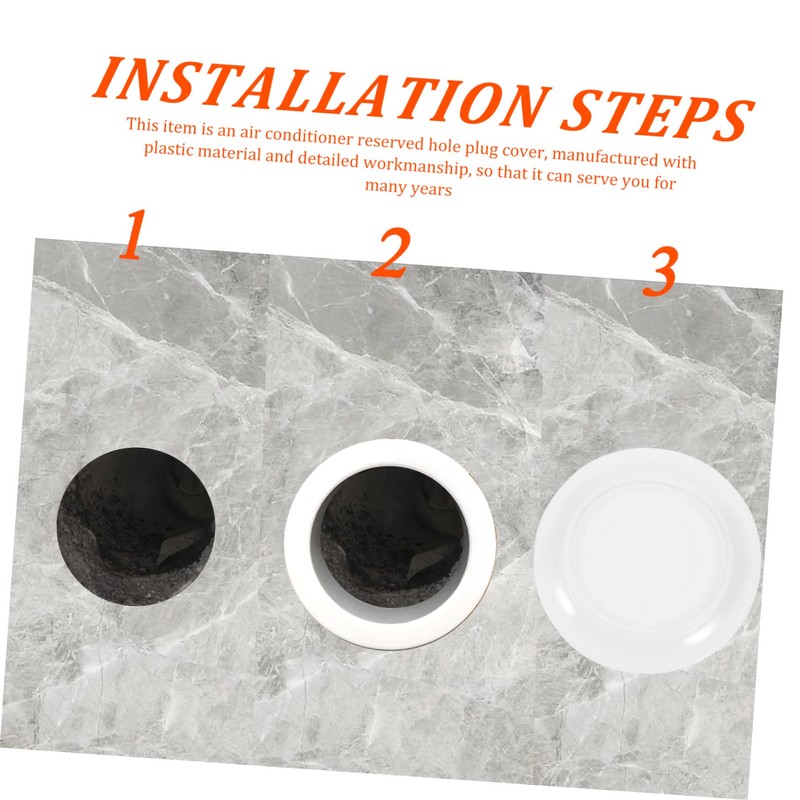 INSTALLATION STEPS

This item is an air conditioner reserved hole plug cover, manufactured with plastic material and detailed workmanship, so that it can serve you for many years

1

2

3