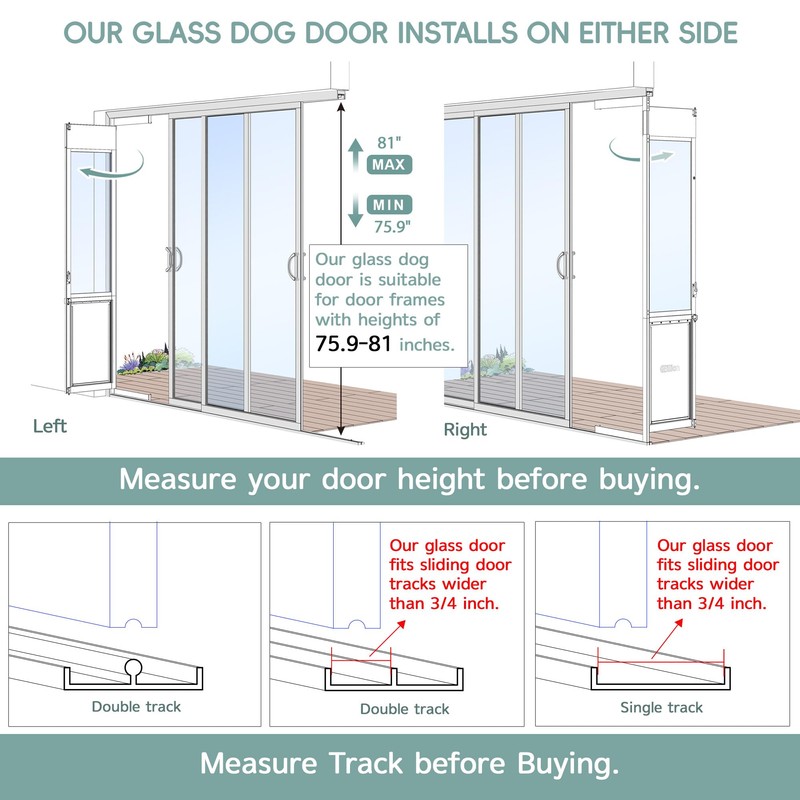 OUR GLASS DOG DOOR INSTALLS ON EITHER SIDE

81"
MAX
MIN
75.9"

Our glass dog door is suitable for door frames with heights of 75.9-81 inches.

Left

Right

Measure your door height before buying.

Double track

Our glass door fits sliding door tracks wider than 3/4 inch.

Double track

Our glass door fits sliding door tracks wider than 3/4 inch.

Single track

Measure Track before Buying.