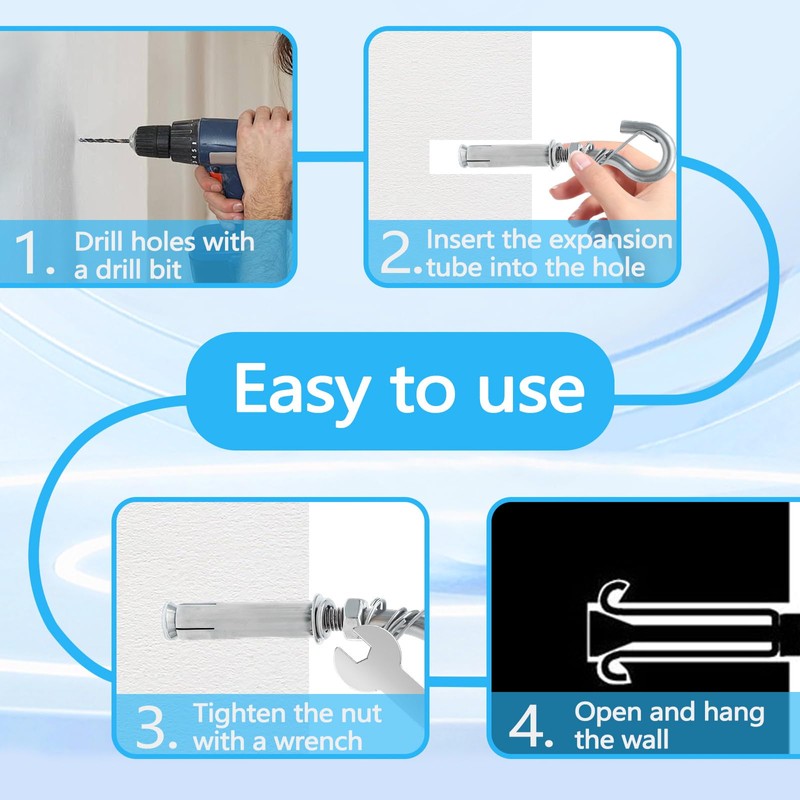 1. Drill holes with a drill bit

2. Insert the expansion tube into the hole

Easy to use

3. Tighten the nut with a wrench

4. Open and hang the wall